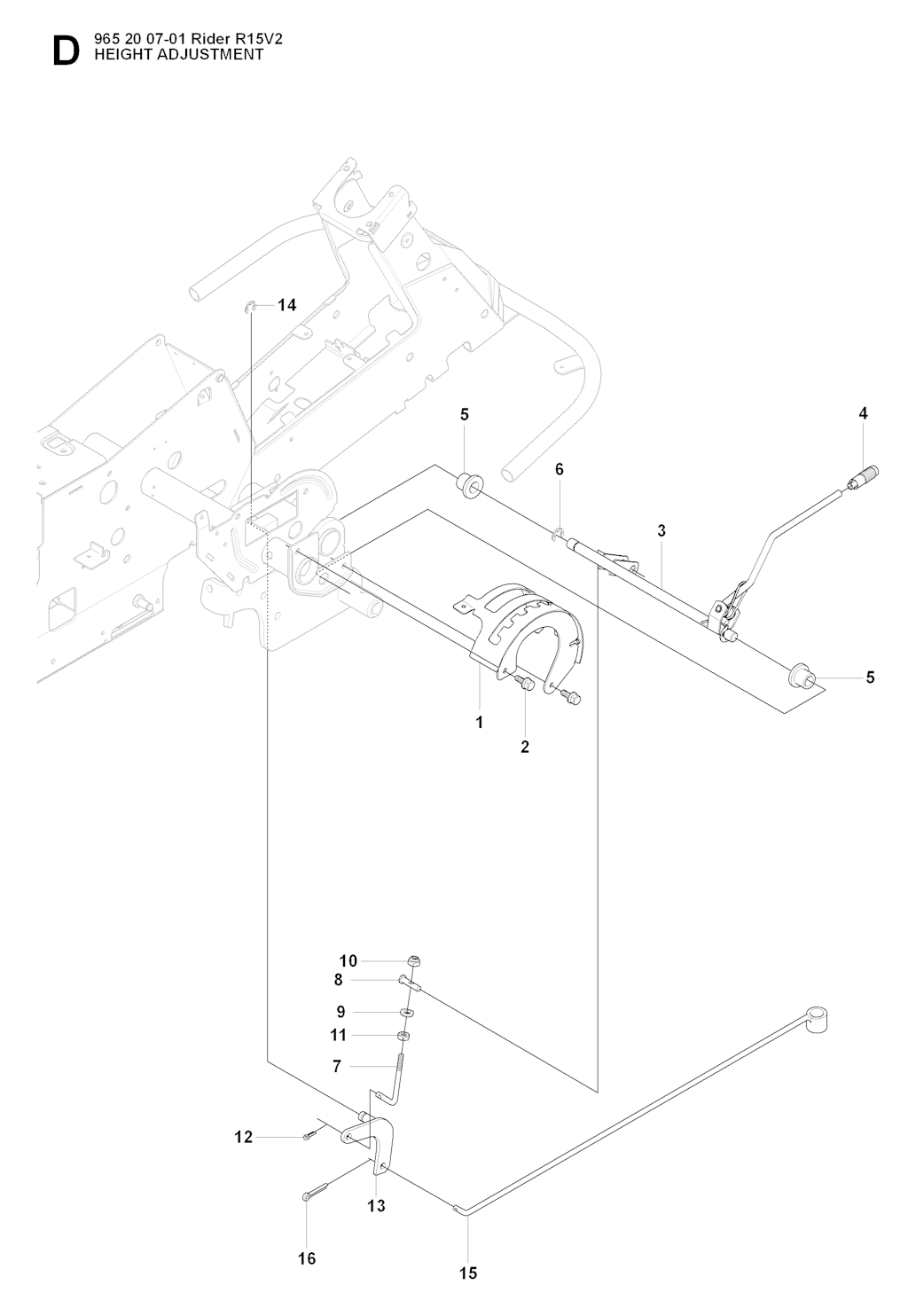 D 965 20 07-01 Rider R15V2
HEIGHT ADJUSTMENT

14
5
4
6
3
5
1
2
10
8
9
11
7
12
13
16
15