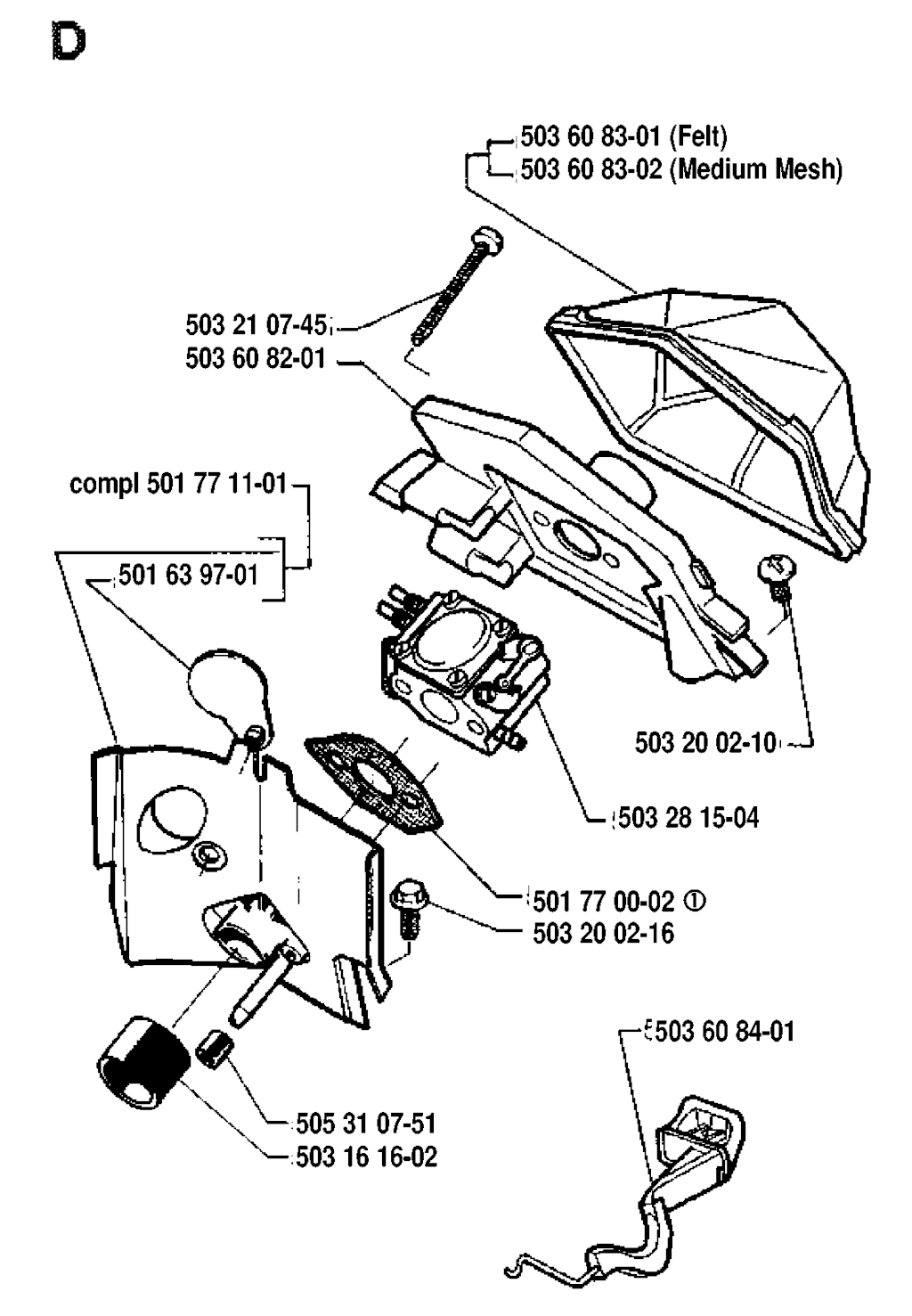 D

503 60 83-01 (Felt)
503 60 83-02 (Medium Mesh)

503 21 07-45
503 60 82-01

compl 501 77 11-01

501 63 97-01

503 20 02-10

503 28 15-04

501 77 00-02 ①
503 20 02-16

503 60 84-01

505 31 07-51
503 16 16-02