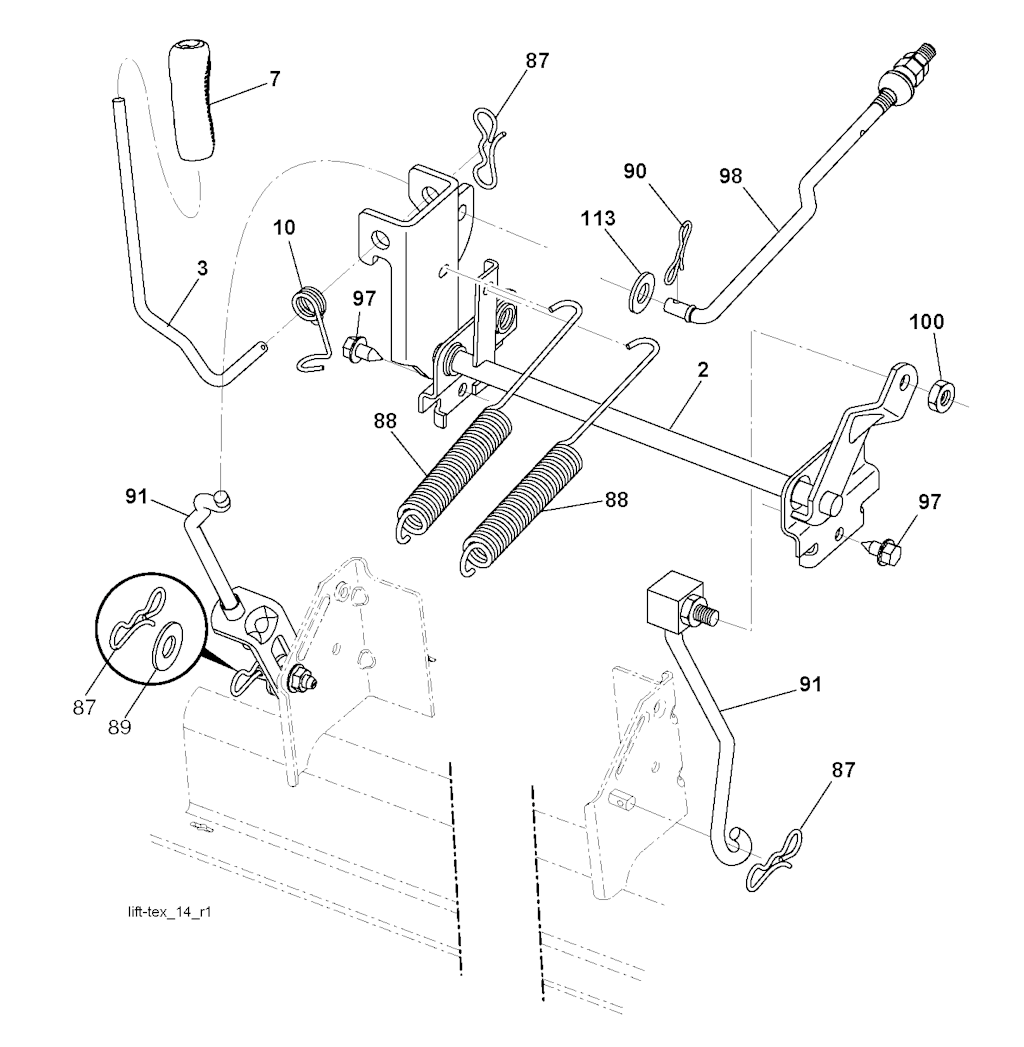 7
87
90
98
113
10
3
97
100
2
88
88
97
91
87
89
91
87
lift-tex_14_r1