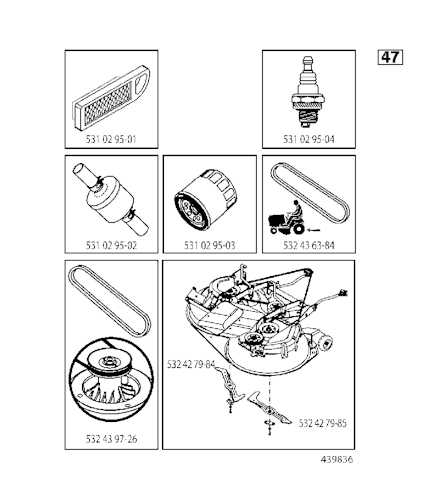 47

531 02 95-01

531 02 95-04

531 02 95-02

531 02 95-03

532 43 63-84

532 43 97-26

532 42 79-84

532 42 79-85

439836