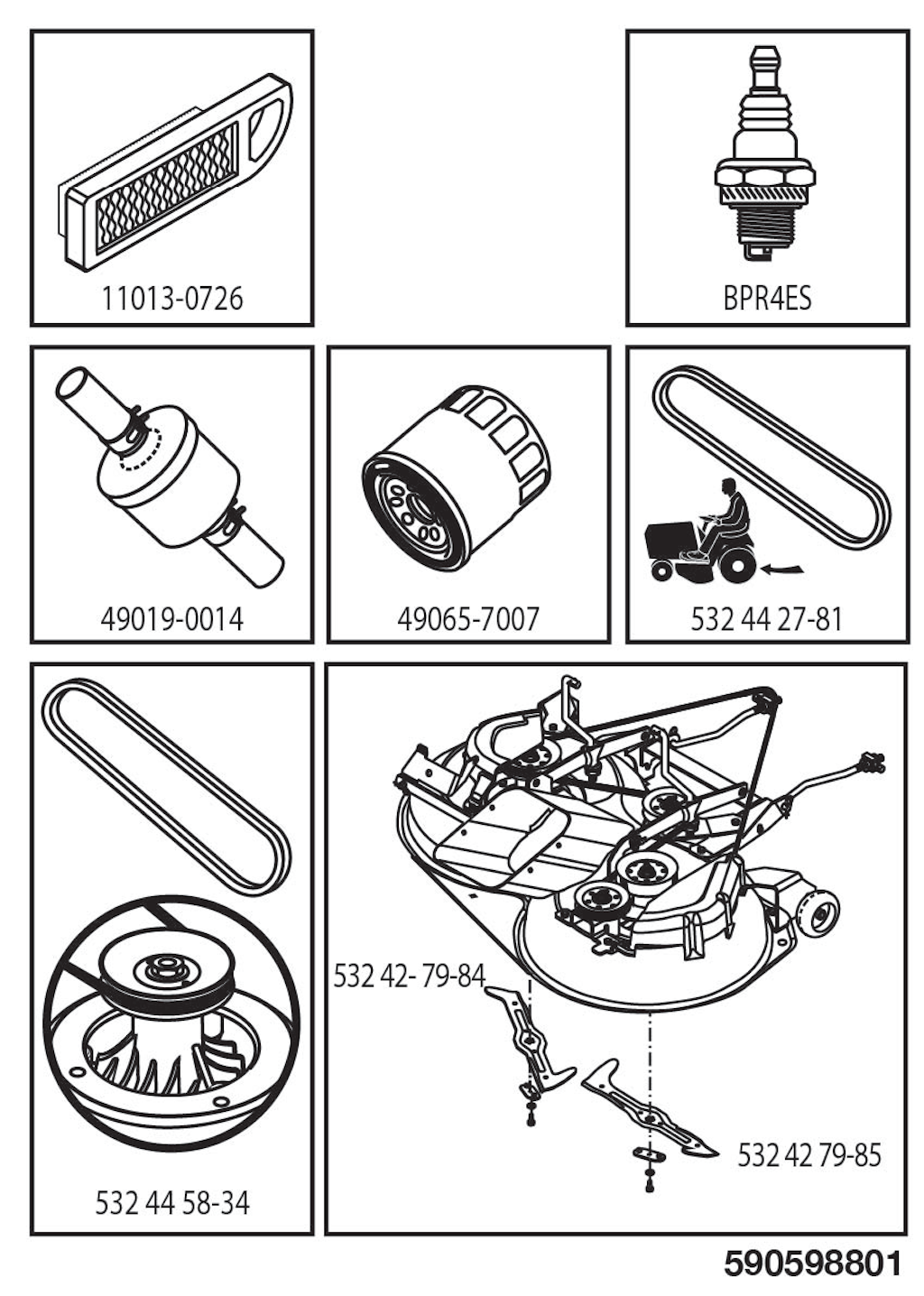 11013-0726

BPR4ES

49019-0014

49065-7007

532 44 27-81

532 44 58-34

532 42- 79-84

532 42 79-85

590598801