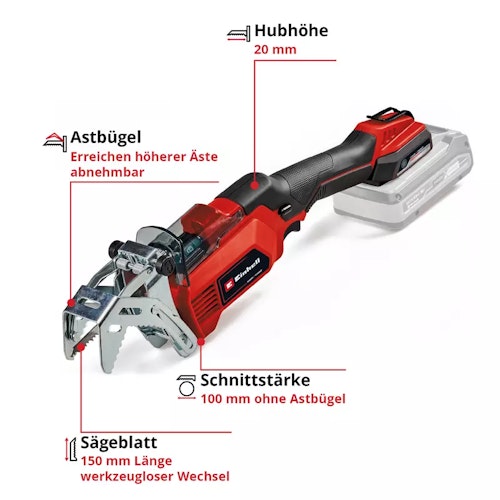 Hubhöhe
20 mm

Astbügel
Erreichen höherer Äste
abnehmbar

Einhell

Schnittstärke
100 mm ohne Astbügel

Sägeblatt
150 mm Länge
werkzeugloser Wechsel