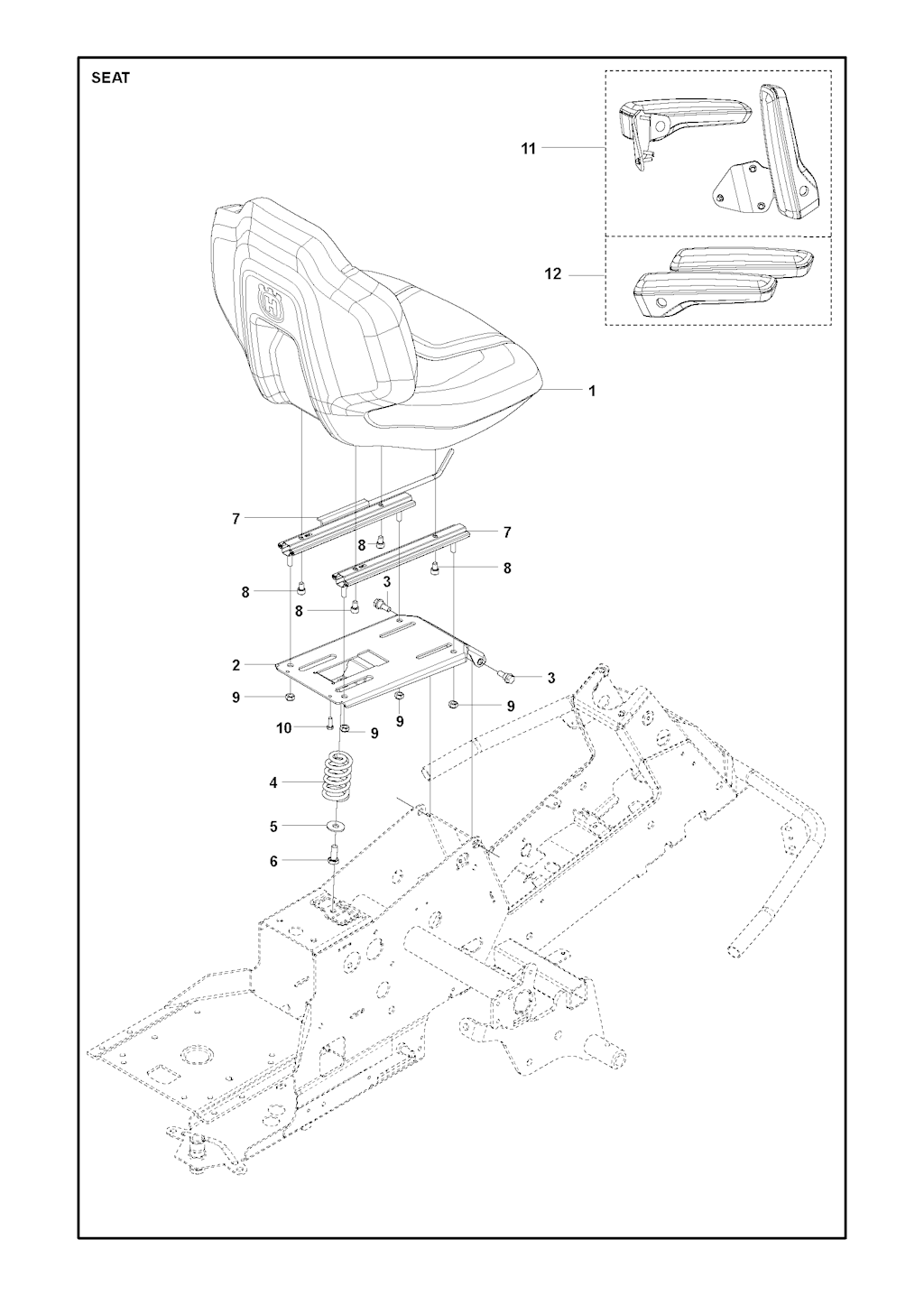 SEAT

11

12

1

7

7

8

8

8

3

8

2

3

9

9

9

10

9

4

5

6