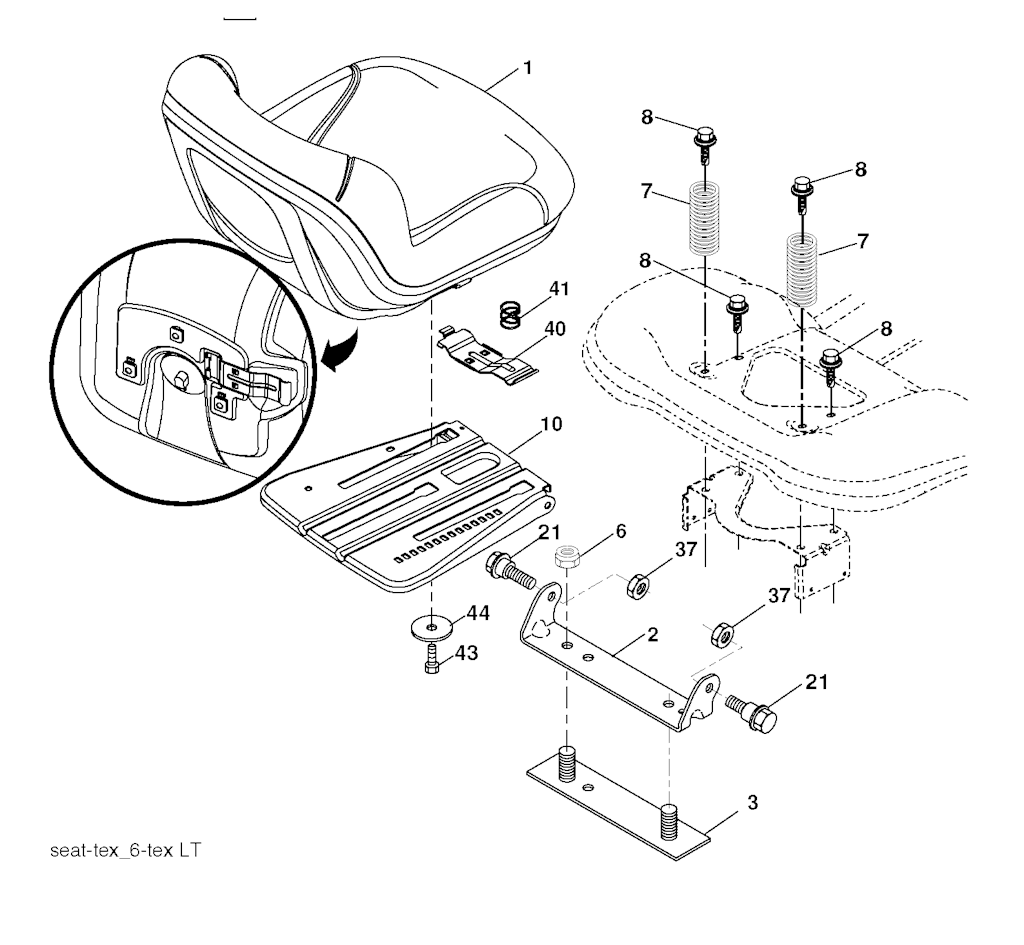 1
8
8
7
7
8
8
41
40
10
21
6
37
37
44
43
2
21
3
seat-tex_6-tex LT