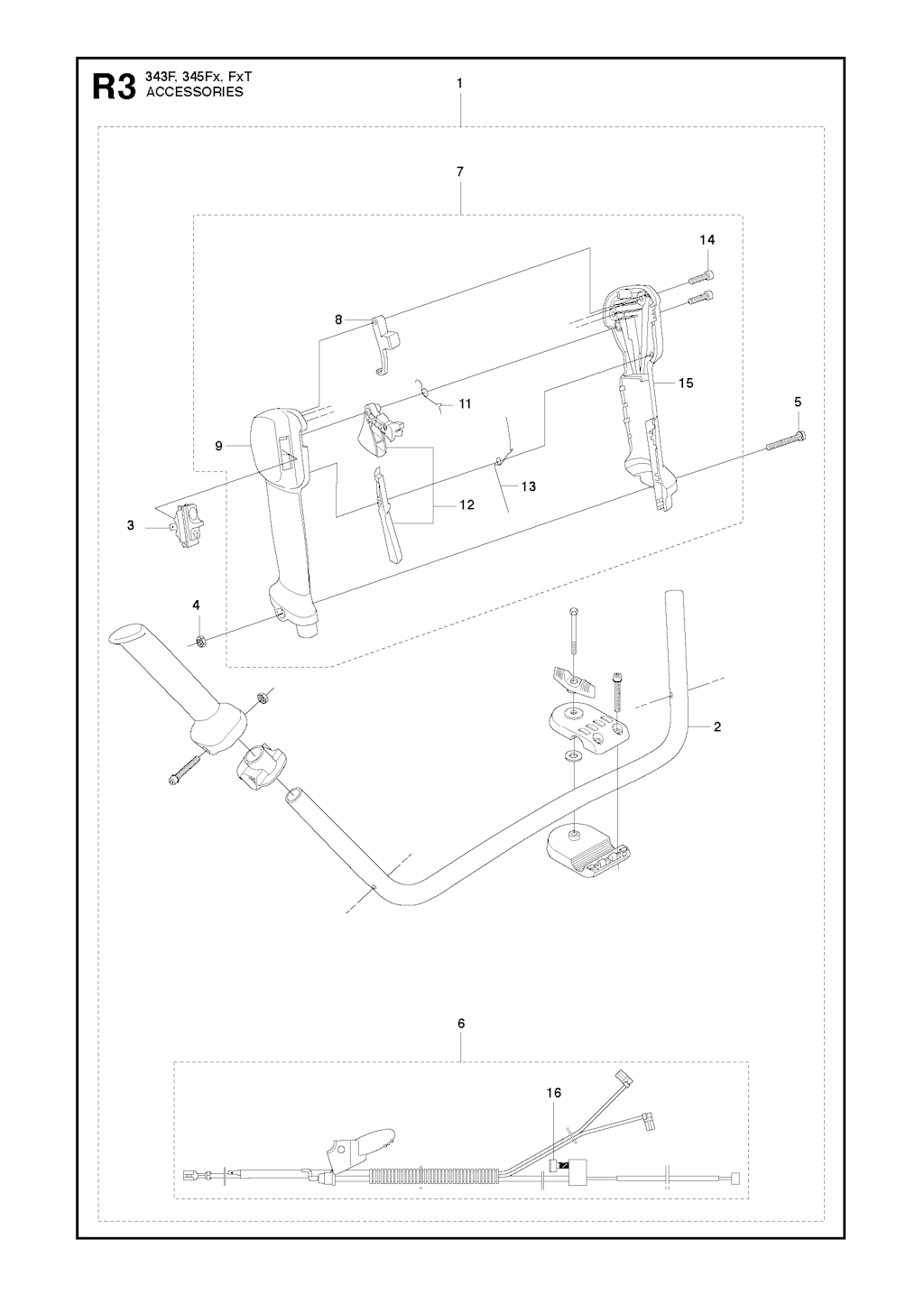 R3 343F, 345Fx, FxT
ACCESSORIES

1

7

14

8

15

11

5

9

13

12

3

4

2

6

16