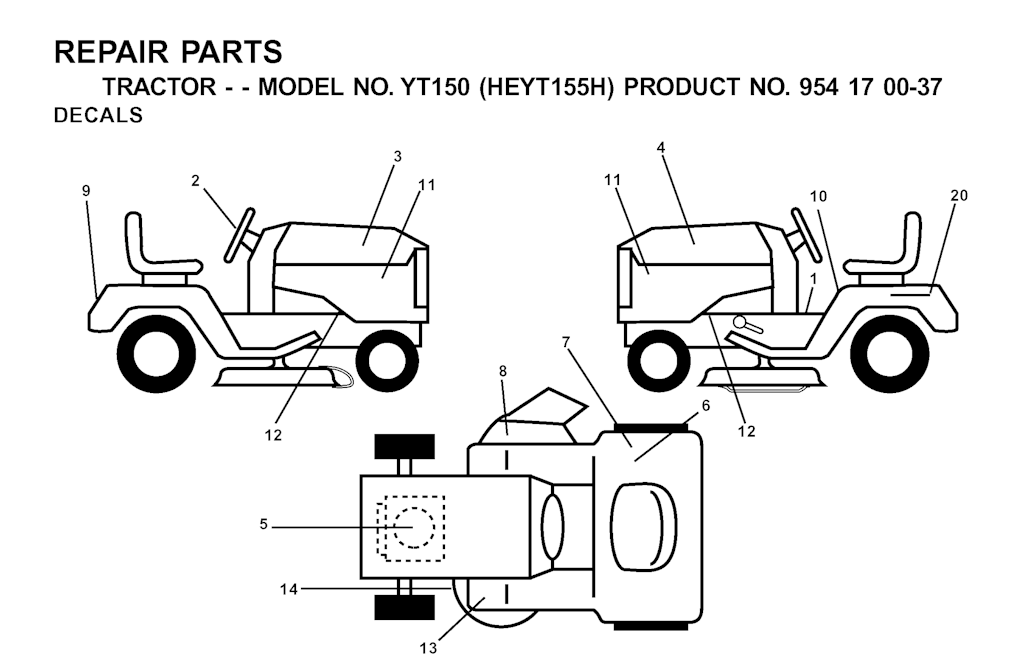 REPAIR PARTS

TRACTOR - - MODEL NO. YT150 (HEYT155H) PRODUCT NO. 954 17 00-37

DECALS

9
2
3
11
12
4
11
10
20
1
12
8
7
6
5
14
13