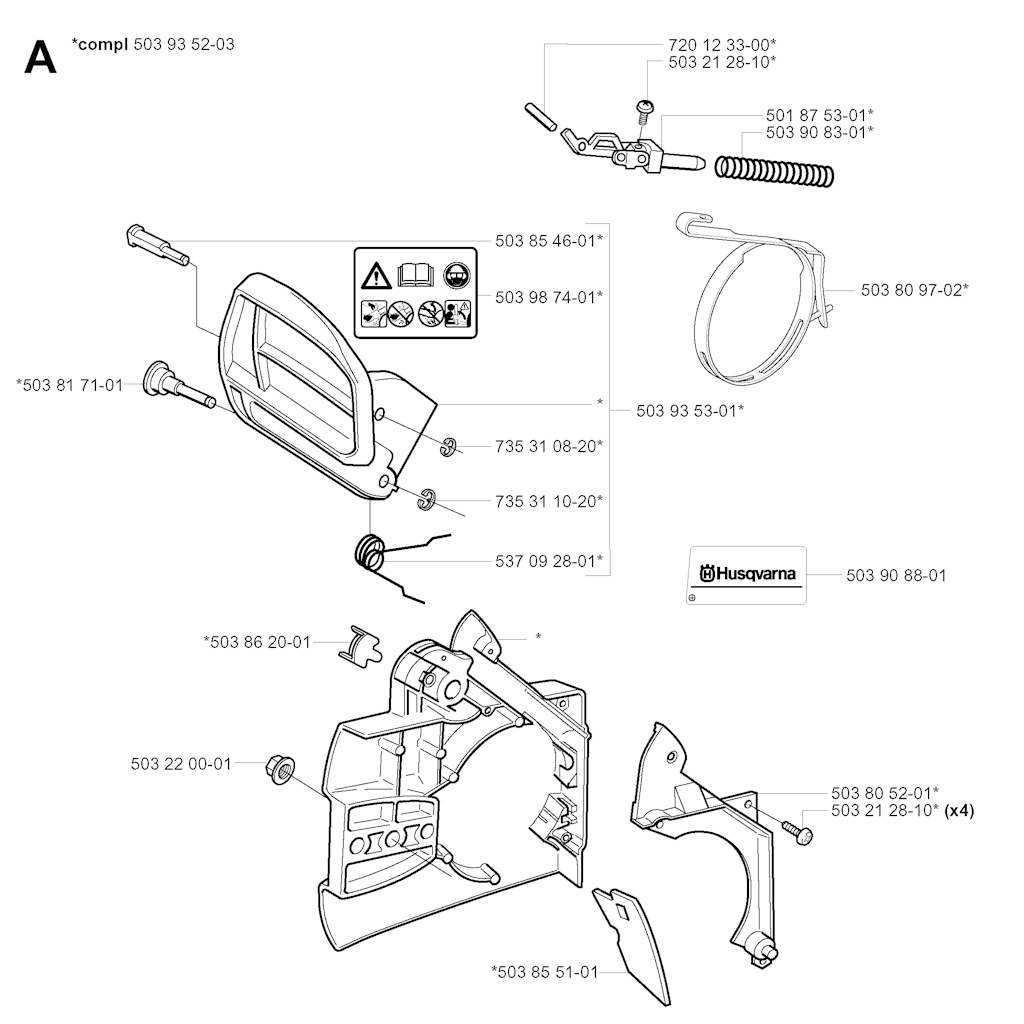 A *compl 503 93 52-03

720 12 33-00*
503 21 28-10*
501 87 53-01*
503 90 83-01*

503 85 46-01*
503 98 74-01*
503 80 97-02*
*503 81 71-01
*
503 93 53-01*
735 31 08-20*
735 31 10-20*
537 09 28-01*

Husqvarna
503 90 88-01

*503 86 20-01
*
503 22 00-01
503 80 52-01*
503 21 28-10* (x4)
*503 85 51-01