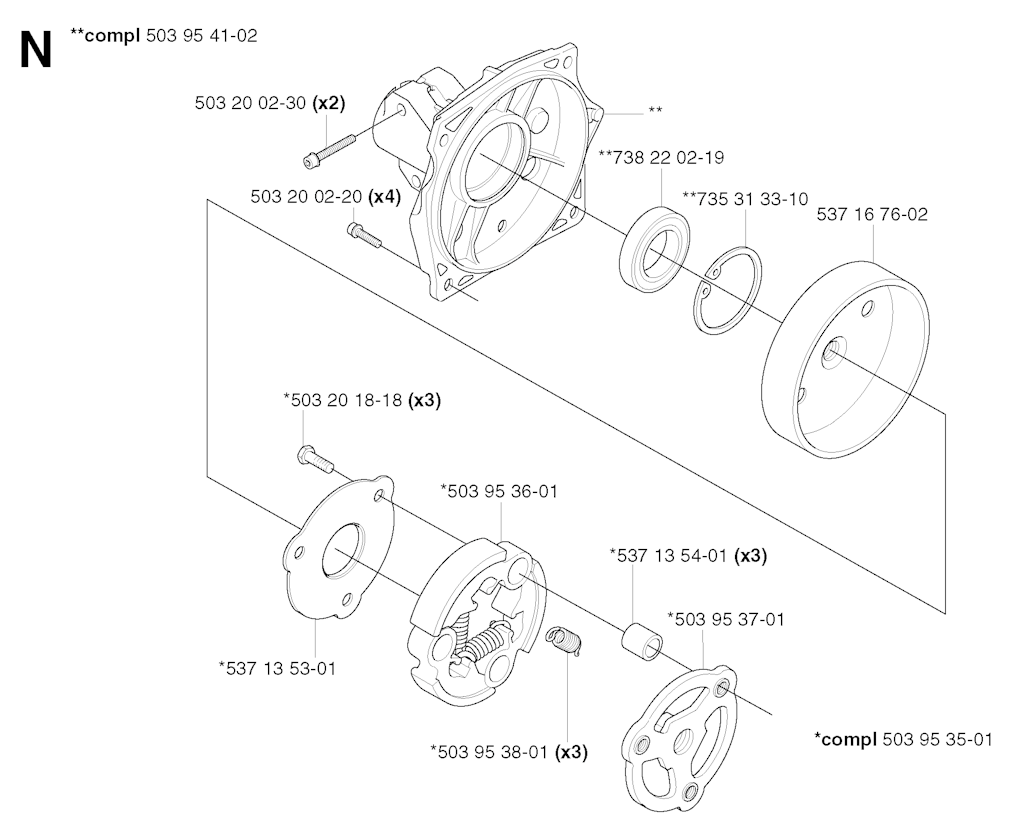 N **compl 503 95 41-02

503 20 02-30 (x2)

**

**738 22 02-19

503 20 02-20 (x4)

**735 31 33-10

537 16 76-02

*503 20 18-18 (x3)

*503 95 36-01

*537 13 54-01 (x3)

*503 95 37-01

*537 13 53-01

*503 95 38-01 (x3)

*compl 503 95 35-01