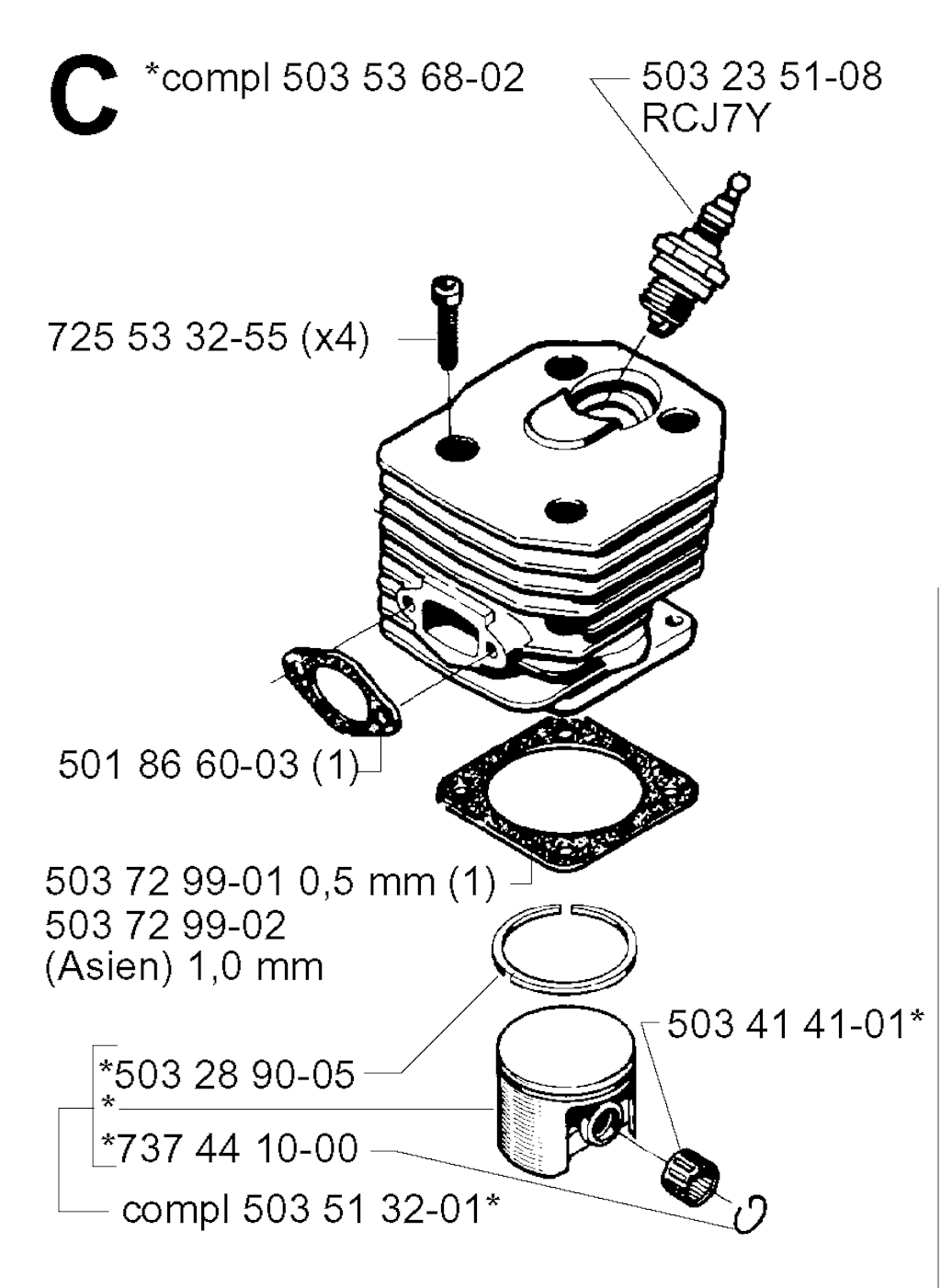 C *compl 503 53 68-02

503 23 51-08
RCJ7Y

725 53 32-55 (x4)

501 86 60-03 (1)

503 72 99-01 0,5 mm (1)
503 72 99-02
(Asien) 1,0 mm

503 41 41-01*

*503 28 90-05
*
*737 44 10-00

compl 503 51 32-01*