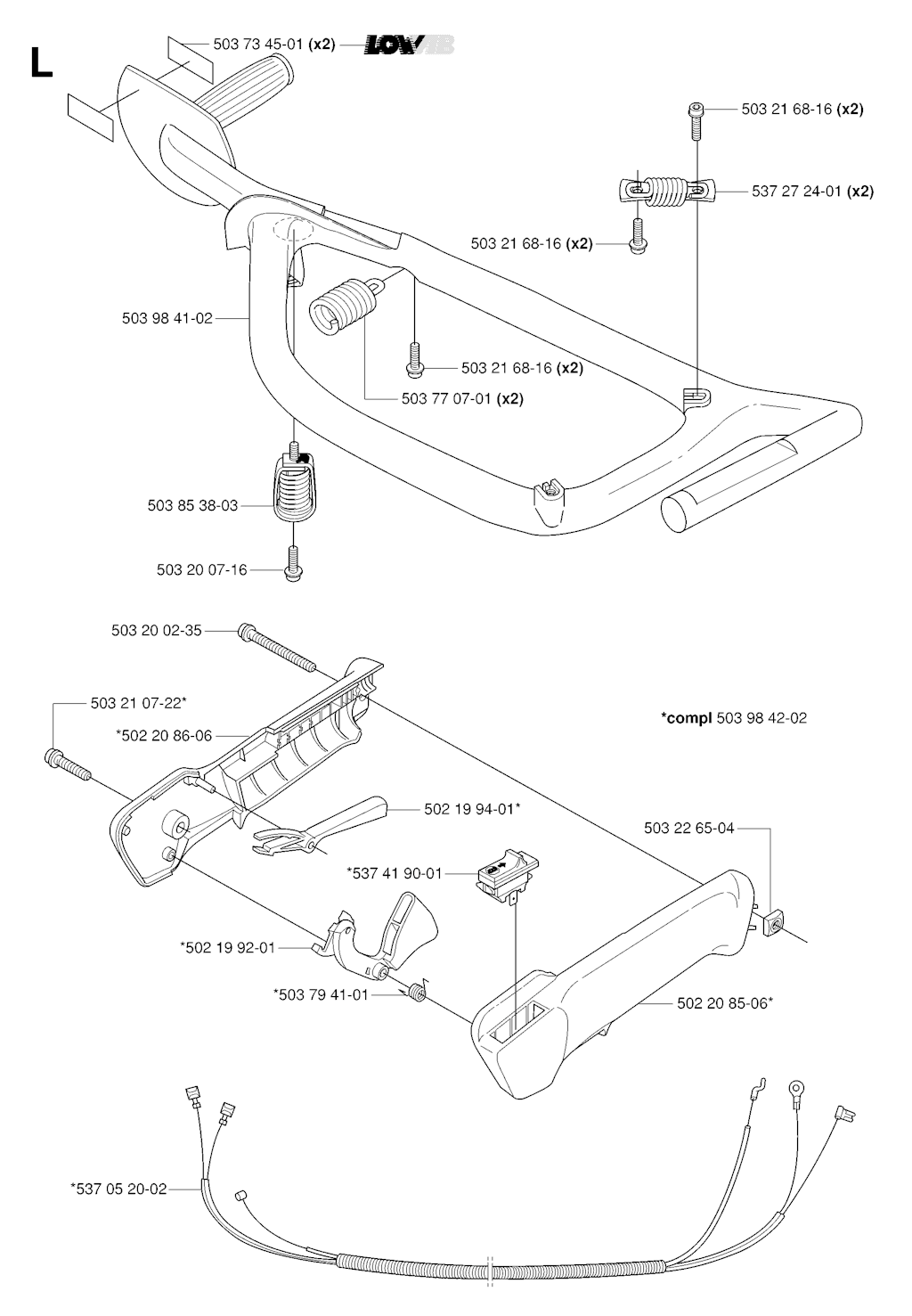 L

503 73 45-01 (x2) LOWVIB

503 21 68-16 (x2)

537 27 24-01 (x2)

503 21 68-16 (x2)

503 98 41-02

503 21 68-16 (x2)

503 77 07-01 (x2)

503 85 38-03

503 20 07-16

503 20 02-35

503 21 07-22*

*502 20 86-06

*compl 503 98 42-02

502 19 94-01*

503 22 65-04

*537 41 90-01

*502 19 92-01

*503 79 41-01

502 20 85-06*

*537 05 20-02