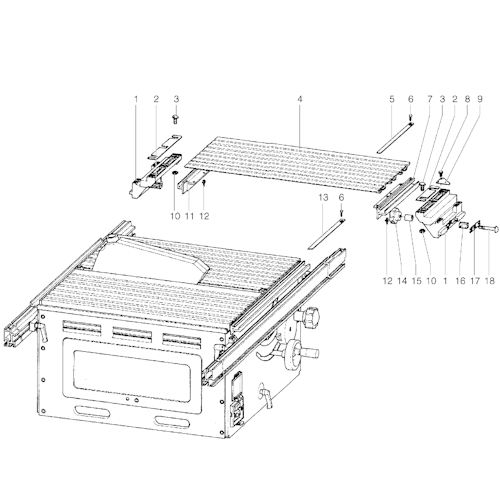 1 2 3 4 5 6 7 3 2 8 9

10 11 12

13 6

12 14 15 10 1 16 17 18