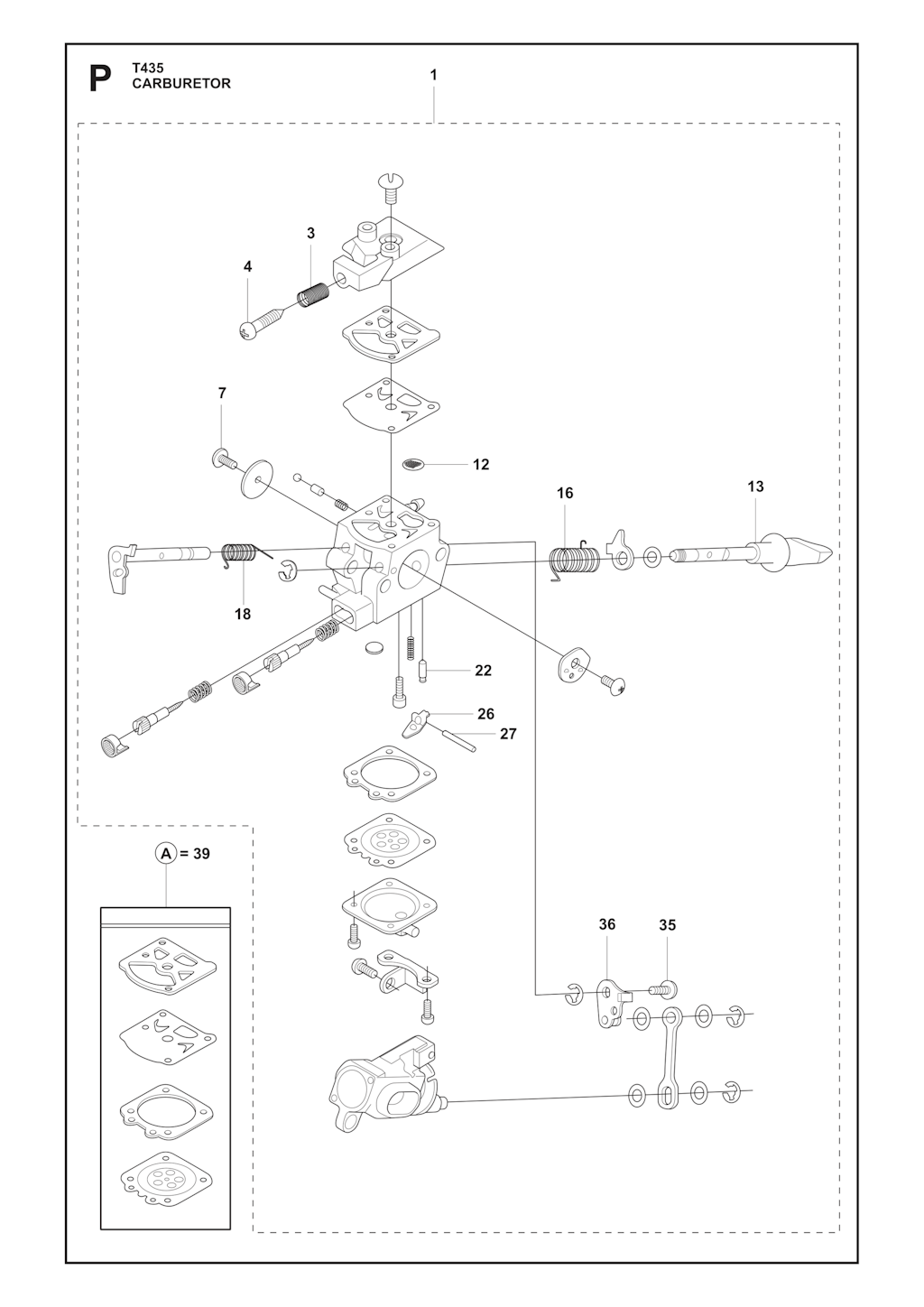 P
T435
CARBURETOR

1
3
4
7
12
16
13
18
22
26
27
A = 39
36
35