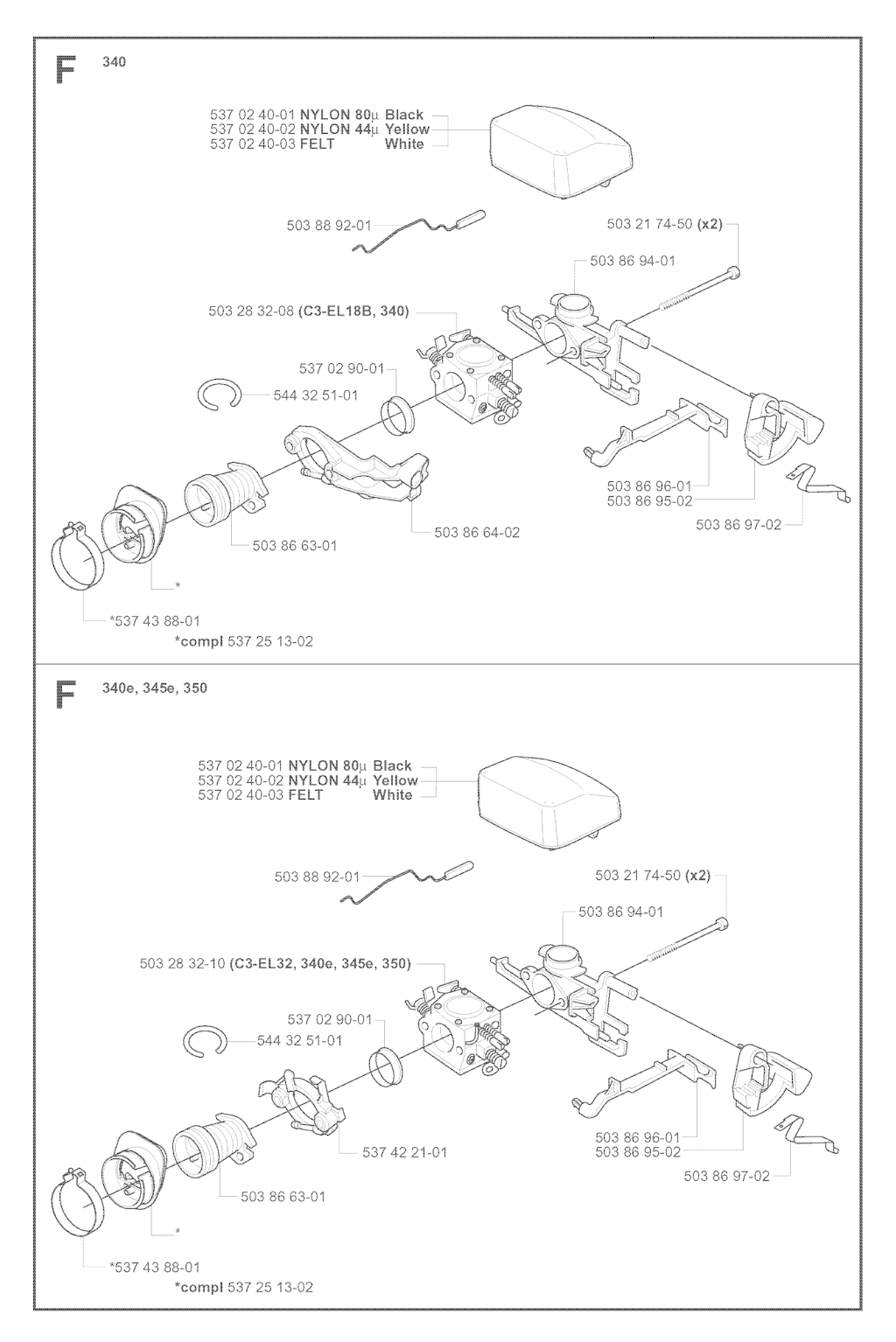 F 340

537 02 40-01 NYLON 80µ Black
537 02 40-02 NYLON 44µ Yellow
537 02 40-03 FELT White

503 88 92-01

503 21 74-50 (x2)

503 86 94-01

503 28 32-08 (C3-EL18B, 340)

537 02 90-01

544 32 51-01

503 86 96-01
503 86 95-02

503 86 97-02

503 86 64-02

503 86 63-01

*

*537 43 88-01
*compl 537 25 13-02

F 340e, 345e, 350

537 02 40-01 NYLON 80µ Black
537 02 40-02 NYLON 44µ Yellow
537 02 40-03 FELT White

503 88 92-01

503 21 74-50 (x2)

503 86 94-01

503 28 32-10 (C3-EL32, 340e, 345e, 350)

537 02 90-01

544 32 51-01

537 42 21-01

503 86 96-01
503 86 95-02

503 86 97-02

503 86 63-01

*

*537 43 88-01
*compl 537 25 13-02