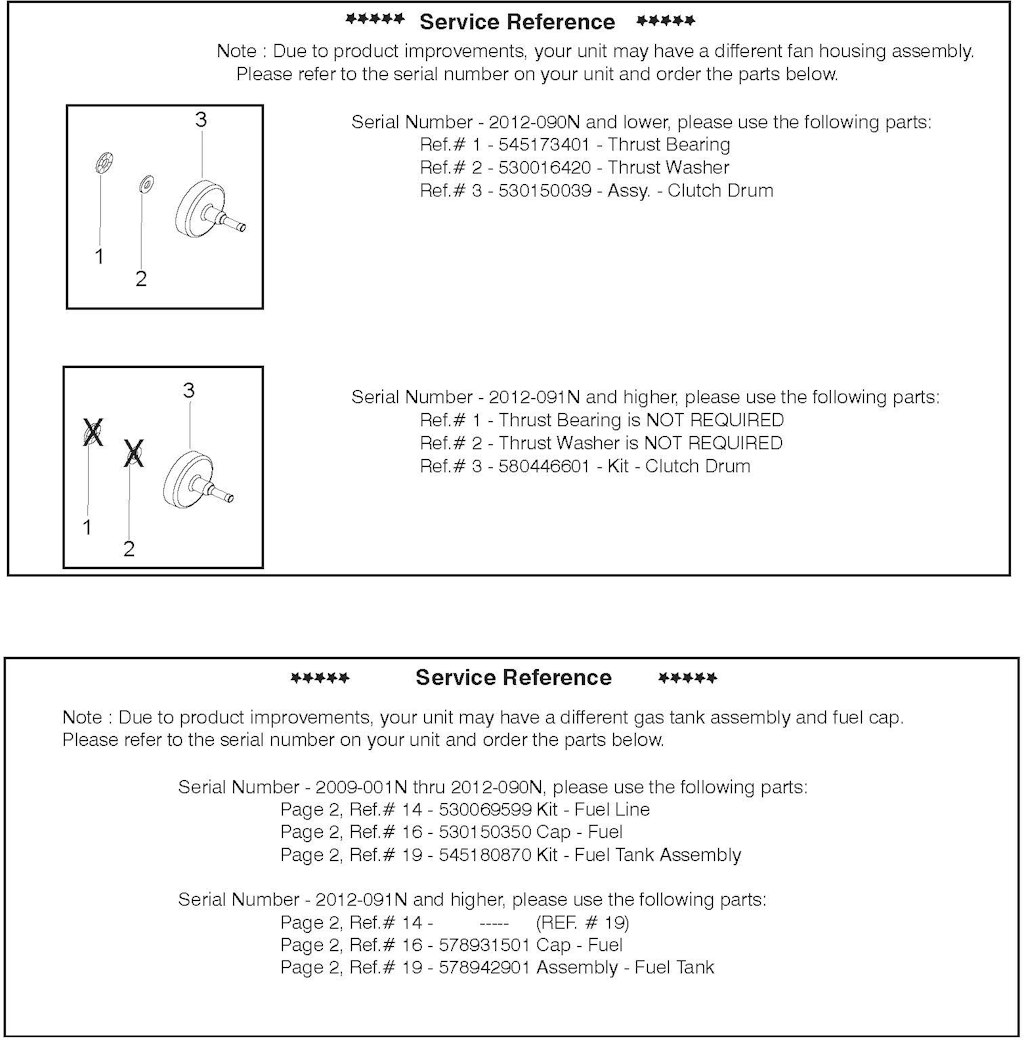 ***** Service Reference *****

Note : Due to product improvements, your unit may have a different fan housing assembly. Please refer to the serial number on your unit and order the parts below.

3
1
2

Serial Number - 2012-090N and lower, please use the following parts:
Ref.# 1 - 545173401 - Thrust Bearing
Ref.# 2 - 530016420 - Thrust Washer
Ref.# 3 - 530150039 - Assy. - Clutch Drum

3
X
X
1
2

Serial Number - 2012-091N and higher, please use the following parts:
Ref.# 1 - Thrust Bearing is NOT REQUIRED
Ref.# 2 - Thrust Washer is NOT REQUIRED
Ref.# 3 - 580446601 - Kit - Clutch Drum

***** Service Reference *****

Note : Due to product improvements, your unit may have a different gas tank assembly and fuel cap. Please refer to the serial number on your unit and order the parts below.

Serial Number - 2009-001N thru 2012-090N, please use the following parts:
Page 2, Ref.# 14 - 530069599 Kit - Fuel Line
Page 2, Ref.# 16 - 530150350 Cap - Fuel
Page 2, Ref.# 19 - 545180870 Kit - Fuel Tank Assembly

Serial Number - 2012-091N and higher, please use the following parts:
Page 2, Ref.# 14 - ----- (REF. # 19)
Page 2, Ref.# 16 - 578931501 Cap - Fuel
Page 2, Ref.# 19 - 578942901 Assembly - Fuel Tank