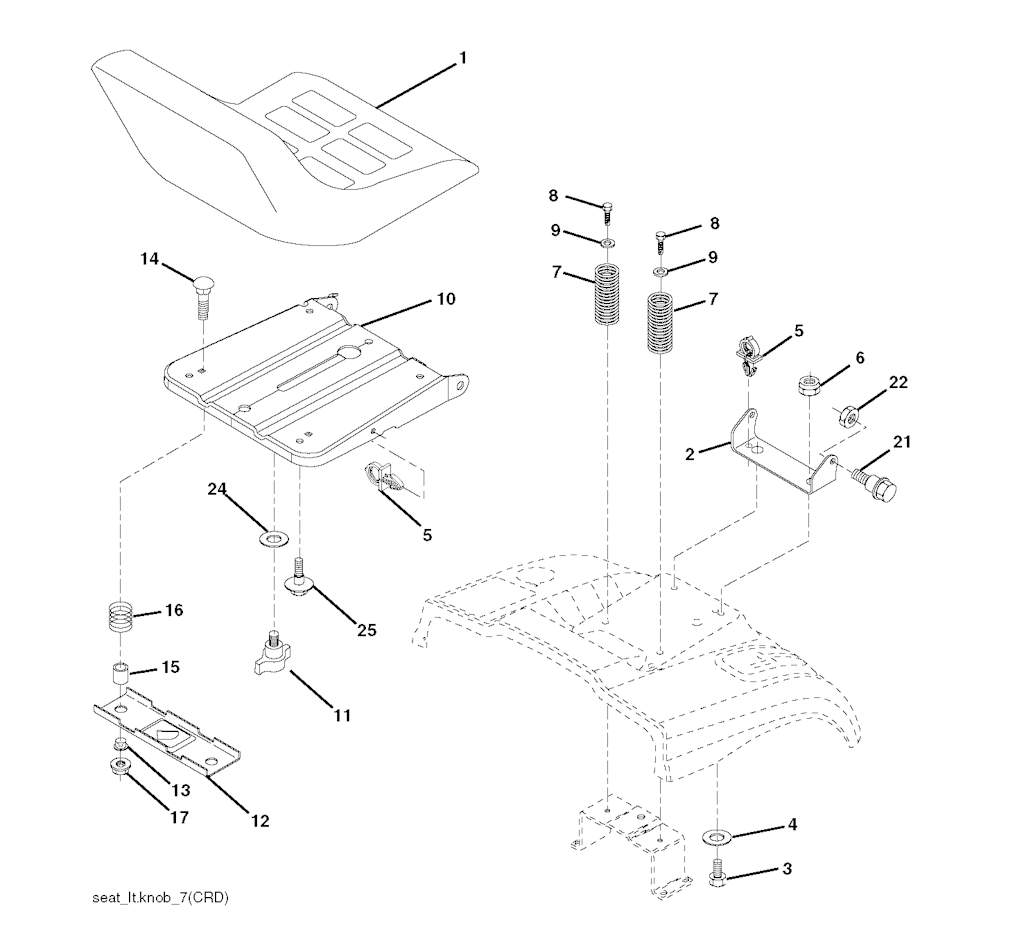 1
14
10
8
9
7
8
9
7
5
6
22
2
21
24
5
16
25
15
11
13
17
12
4
3
seat_lt.knob_7(CRD)