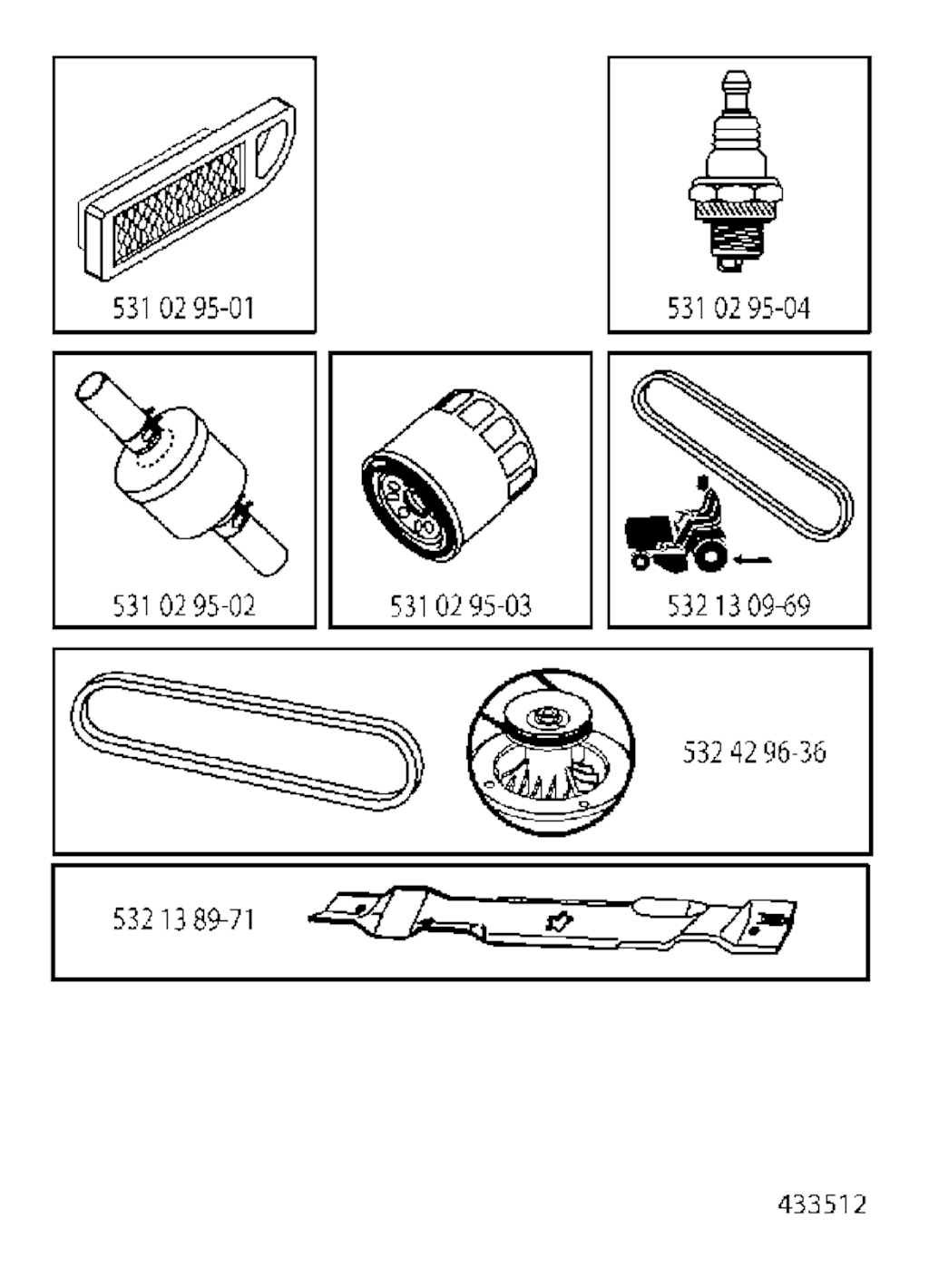 531 02 95-01

531 02 95-04

531 02 95-02

531 02 95-03

532 13 09-69

532 42 96-36

532 13 89-71

433512