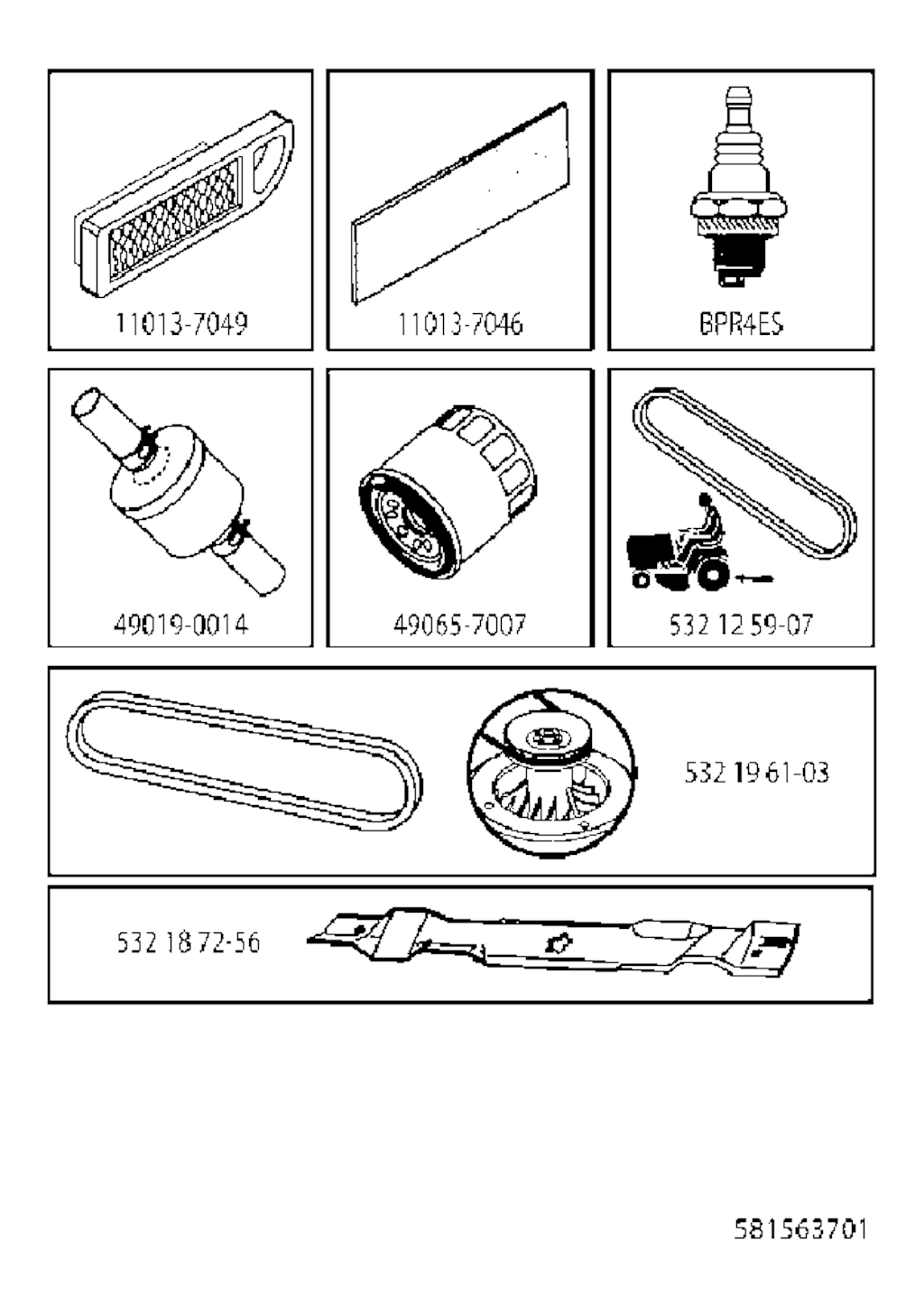 11013-7049

11013-7046

BPR4ES

49019-0014

49065-7007

532 12 59-07

532 19 61-03

532 18 72-56

581563701