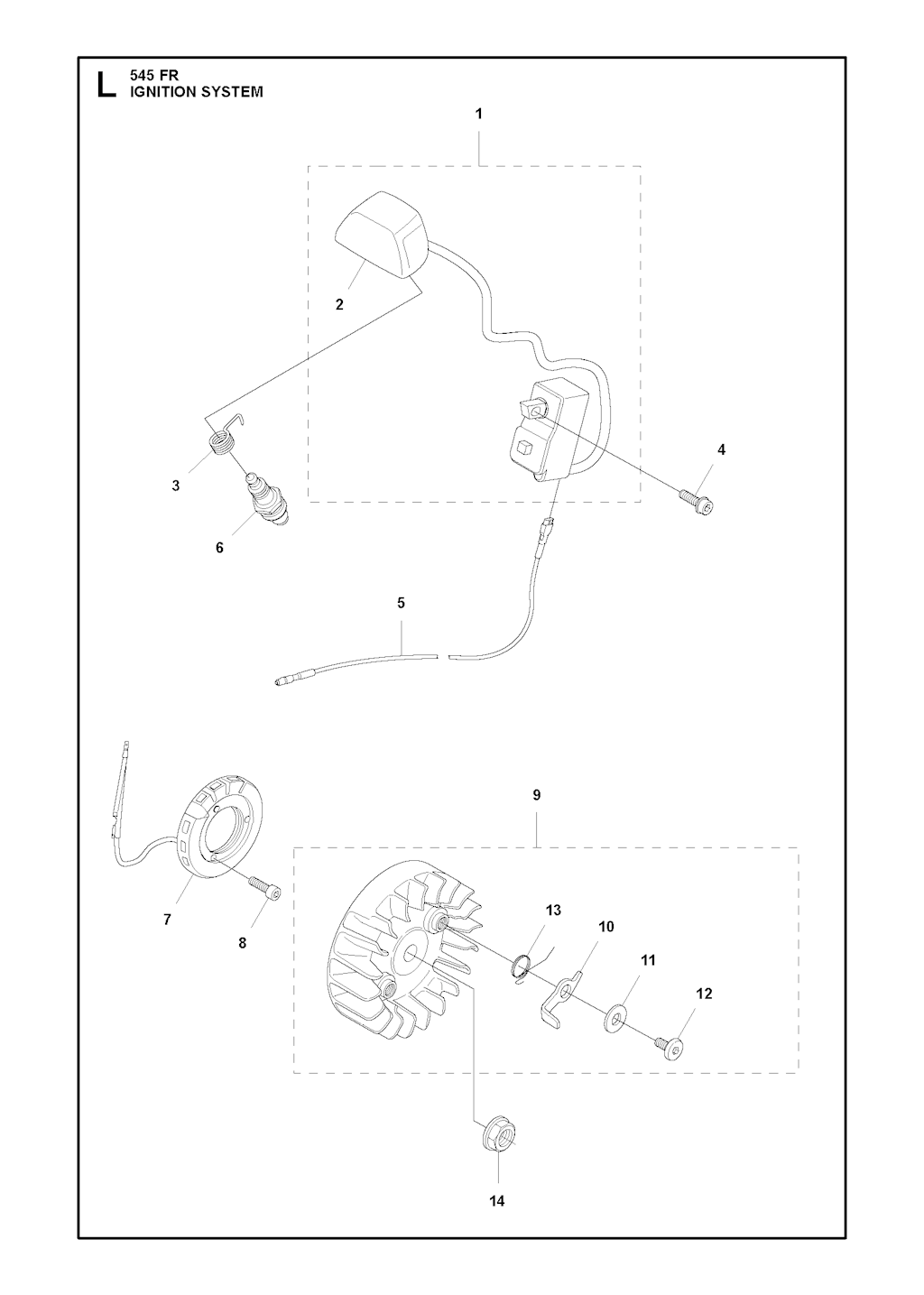 L
545 FR
IGNITION SYSTEM

1
2
3
4
6
5
9
7
8
13
10
11
12
14