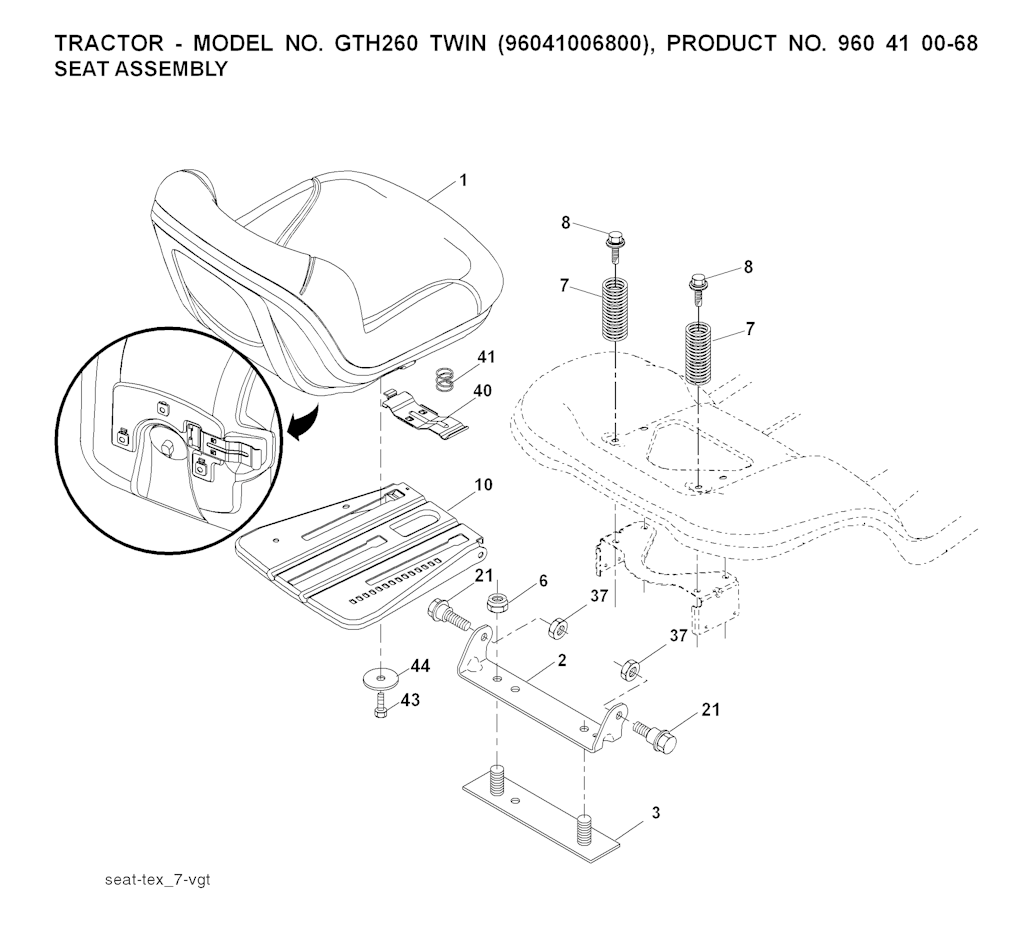 TRACTOR - MODEL NO. GTH260 TWIN (96041006800), PRODUCT NO. 960 41 00-68
SEAT ASSEMBLY

1
8
8
7
7
41
40
10
21
6
37
37
2
21
44
43
3

seat-tex_7-vgt