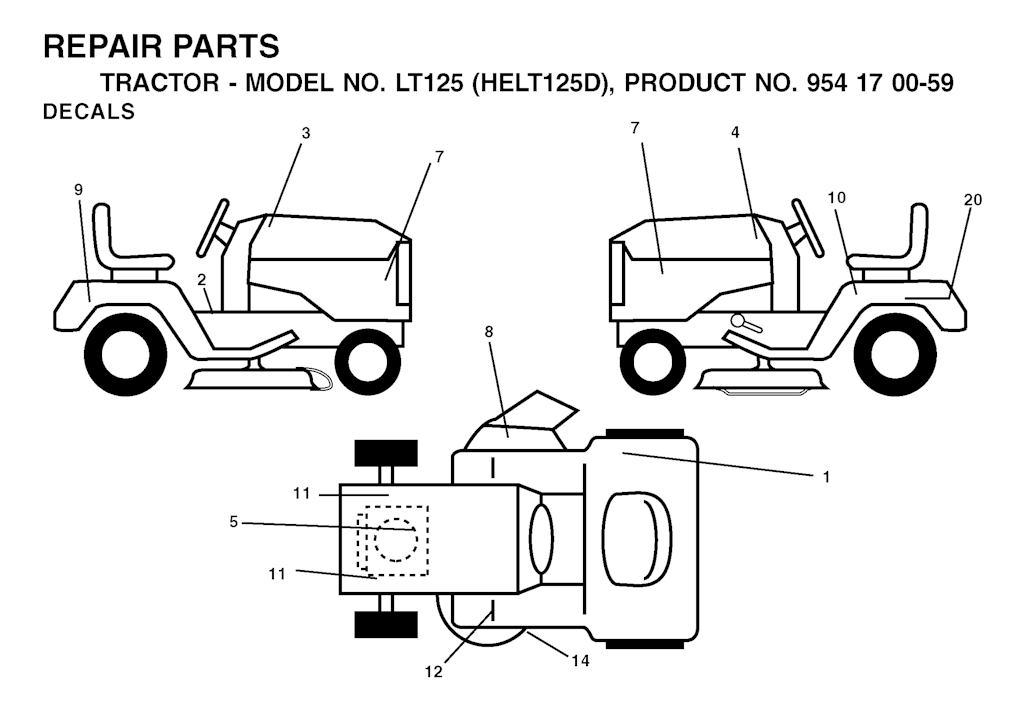 REPAIR PARTS

TRACTOR - MODEL NO. LT125 (HELT125D), PRODUCT NO. 954 17 00-59

DECALS

3
7
9
2
7
4
10
20
8
1
11
5
11
12
14