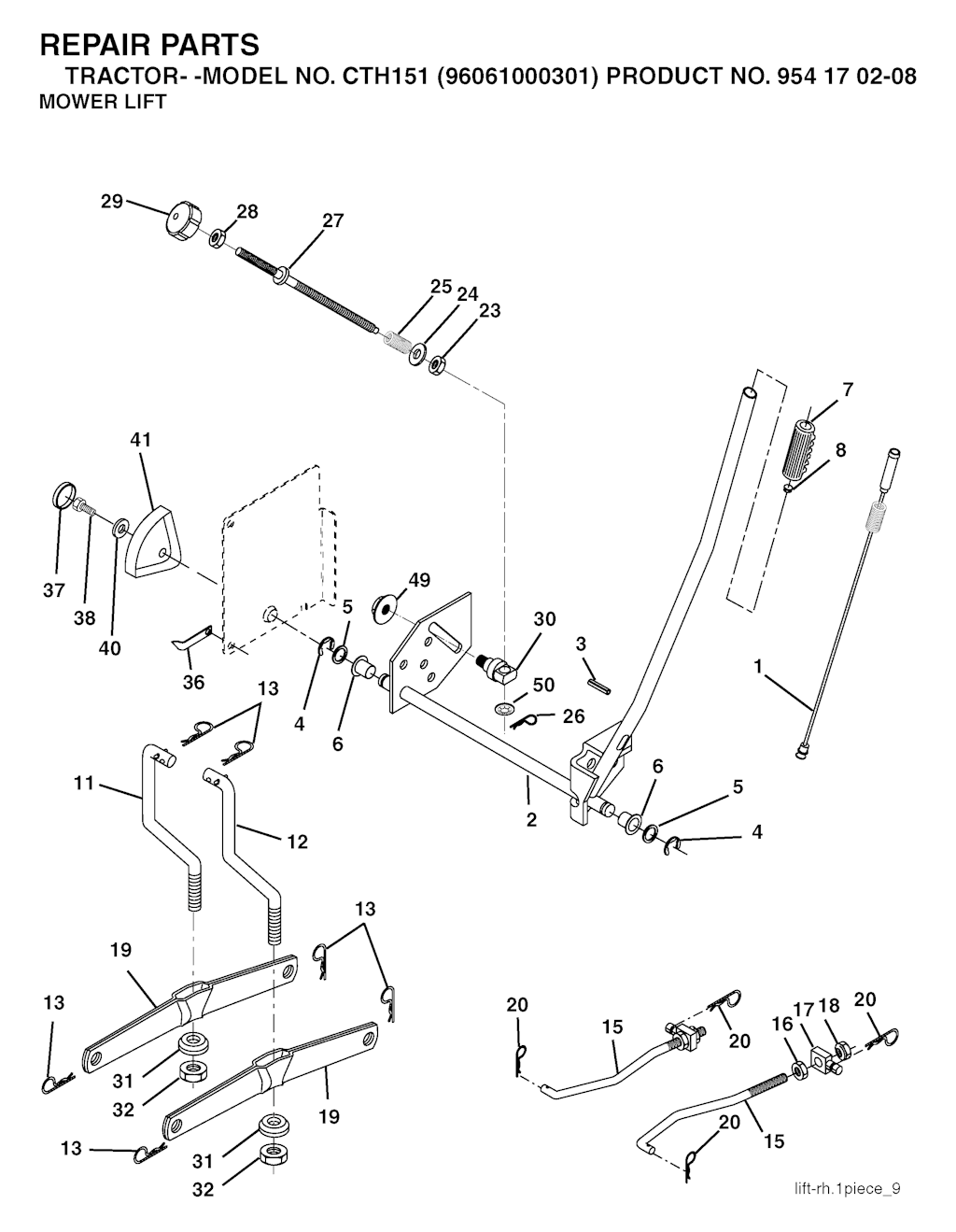 REPAIR PARTS
TRACTOR- -MODEL NO. CTH151 (96061000301) PRODUCT NO. 954 17 02-08
MOWER LIFT

29
28
27
25
24
23
7
8
41
37
38
40
49
5
30
3
1
36
4
6
50
26
13
11
12
2
6
5
4
13
19
13
31
32
19
13
31
32
20
15
20
16
17
18
20
20
15

lift-rh.1piece_9