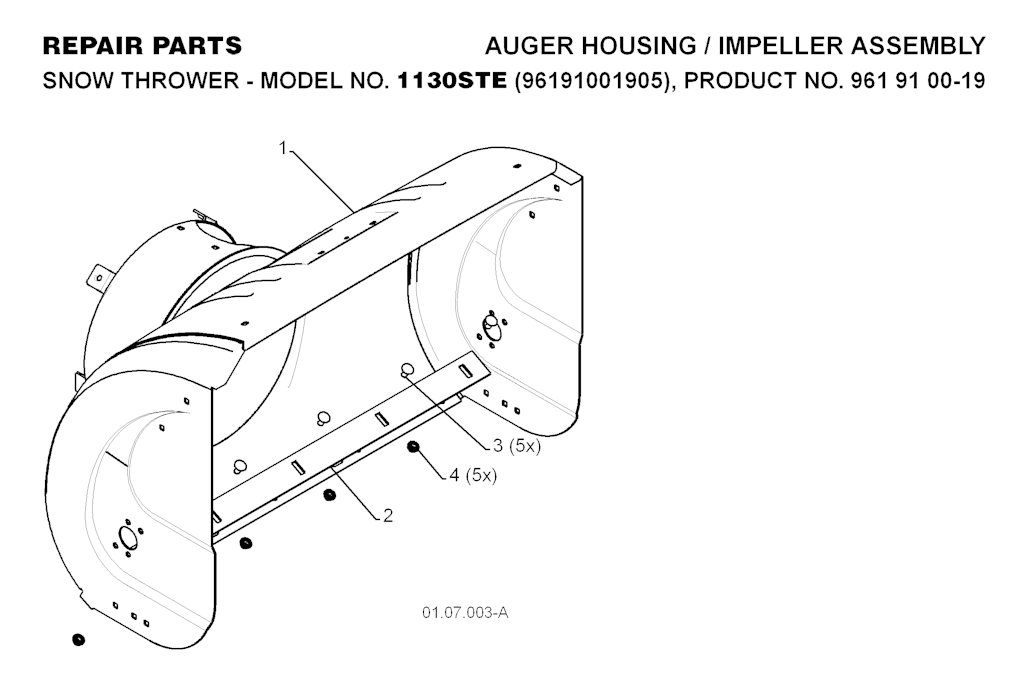 REPAIR PARTS

AUGER HOUSING / IMPELLER ASSEMBLY

SNOW THROWER - MODEL NO. 1130STE (96191001905), PRODUCT NO. 961 91 00-19

1

3 (5x)

4 (5x)

2

01.07.003-A