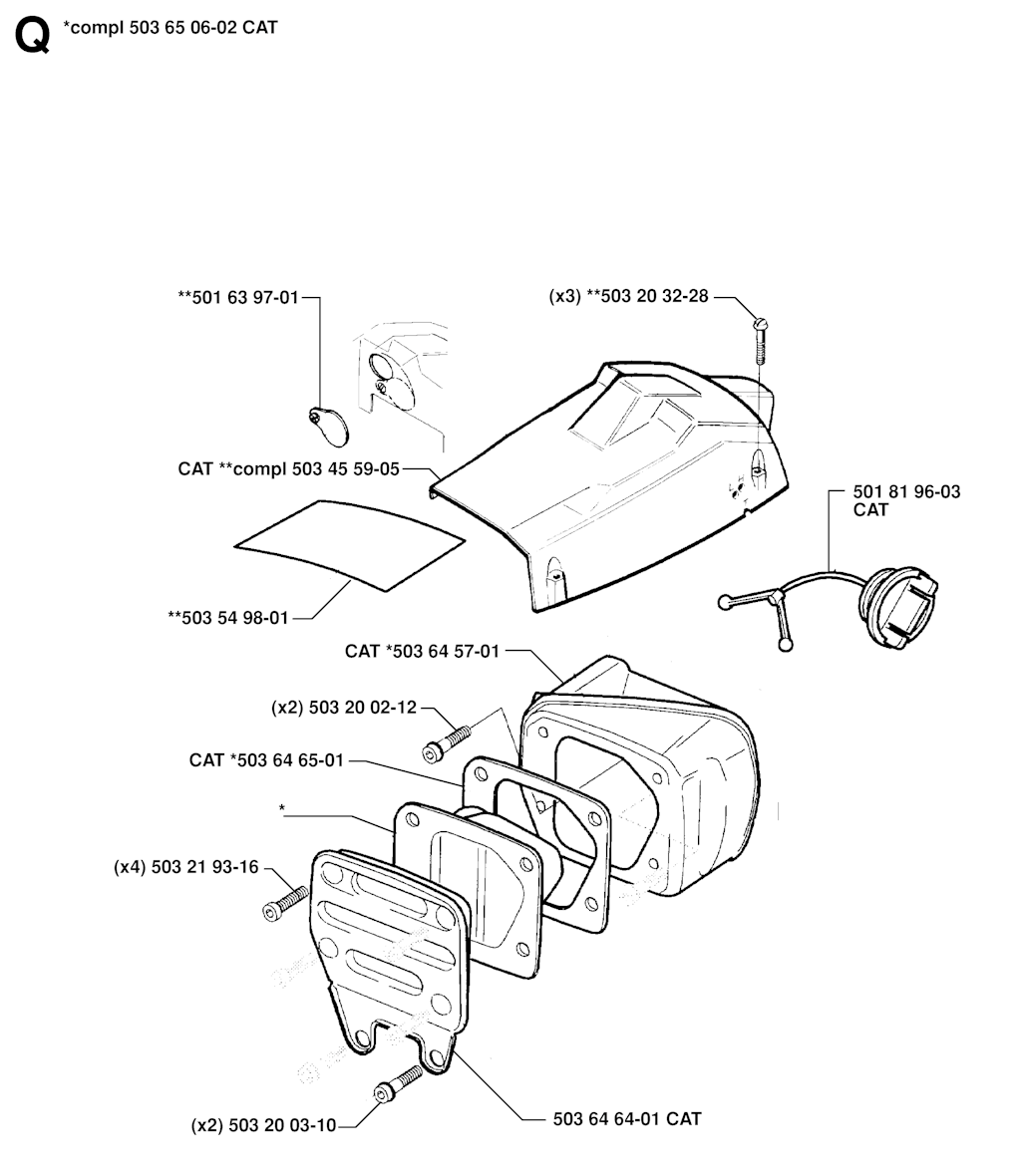 Q *compl 503 65 06-02 CAT

**501 63 97-01

(x3) **503 20 32-28

CAT **compl 503 45 59-05

501 81 96-03
CAT

**503 54 98-01

CAT *503 64 57-01

(x2) 503 20 02-12

CAT *503 64 65-01

*

(x4) 503 21 93-16

(x2) 503 20 03-10

503 64 64-01 CAT