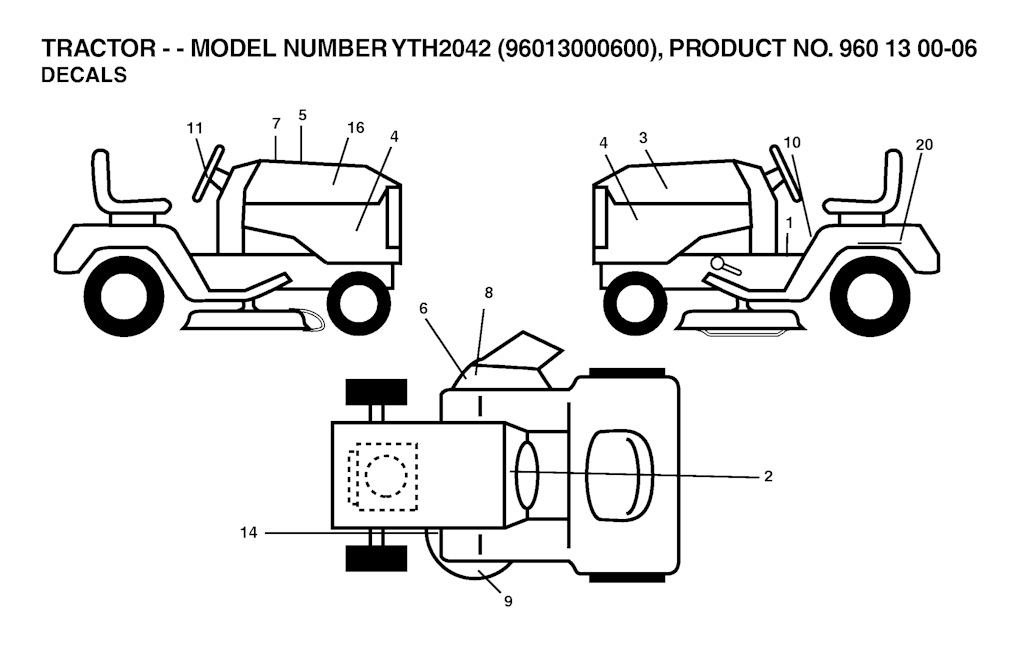 TRACTOR - - MODEL NUMBER YTH2042 (96013000600), PRODUCT NO. 960 13 00-06
DECALS

11
7
5
16
4
4
3
10
20
1
6
8
2
14
9