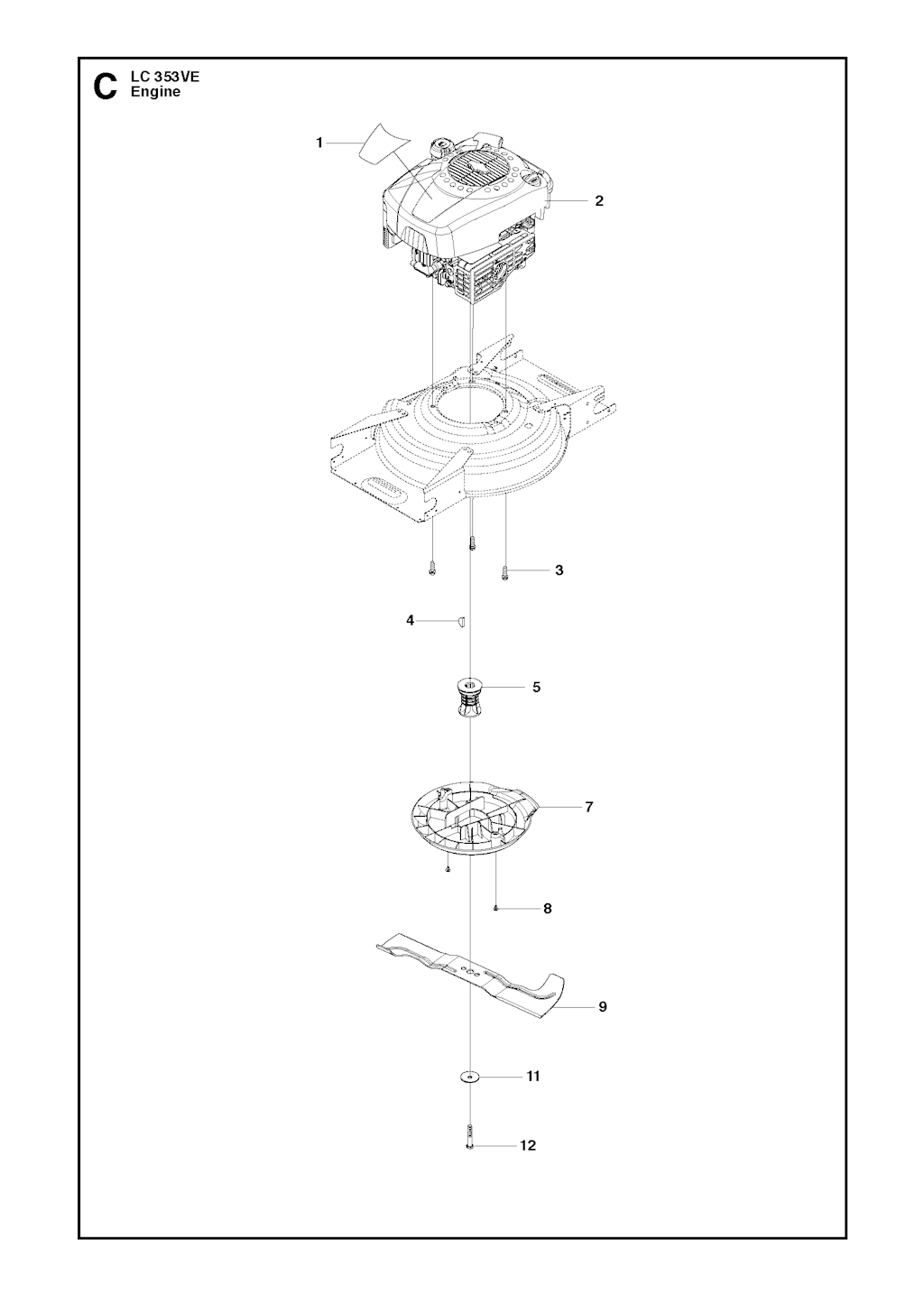 C LC 353VE
Engine

1

2

3

4

5

7

8

9

11

12