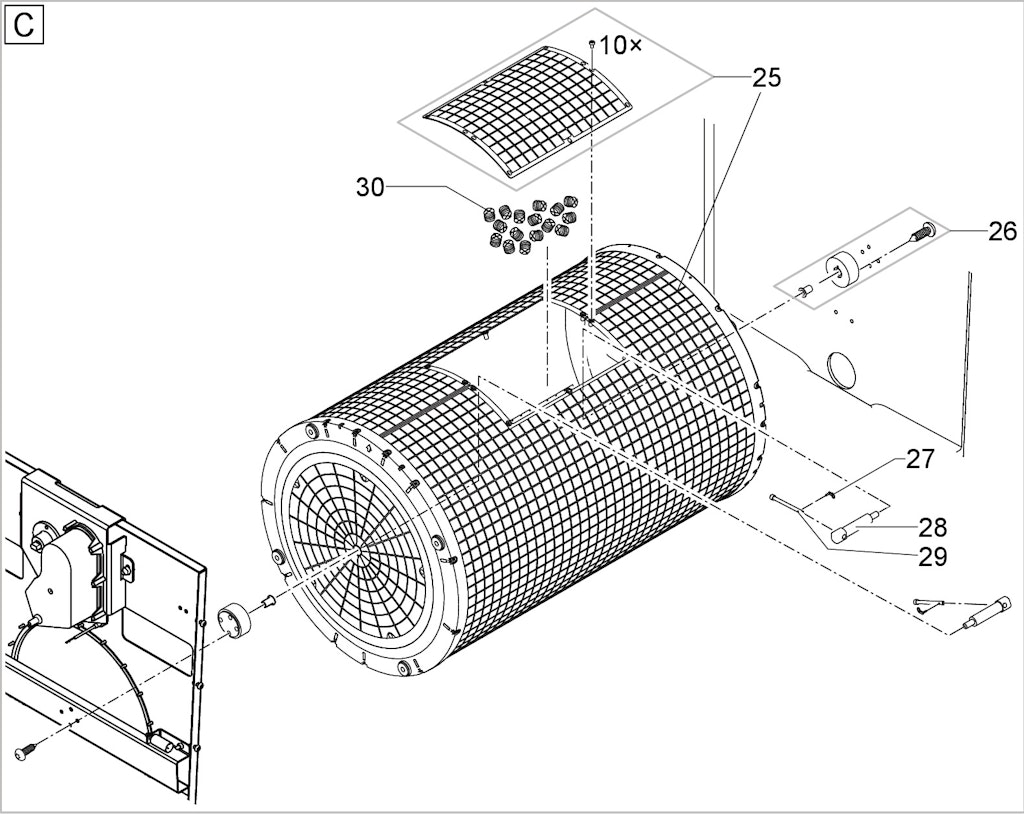 C

10×

25

30

26

27

28

29