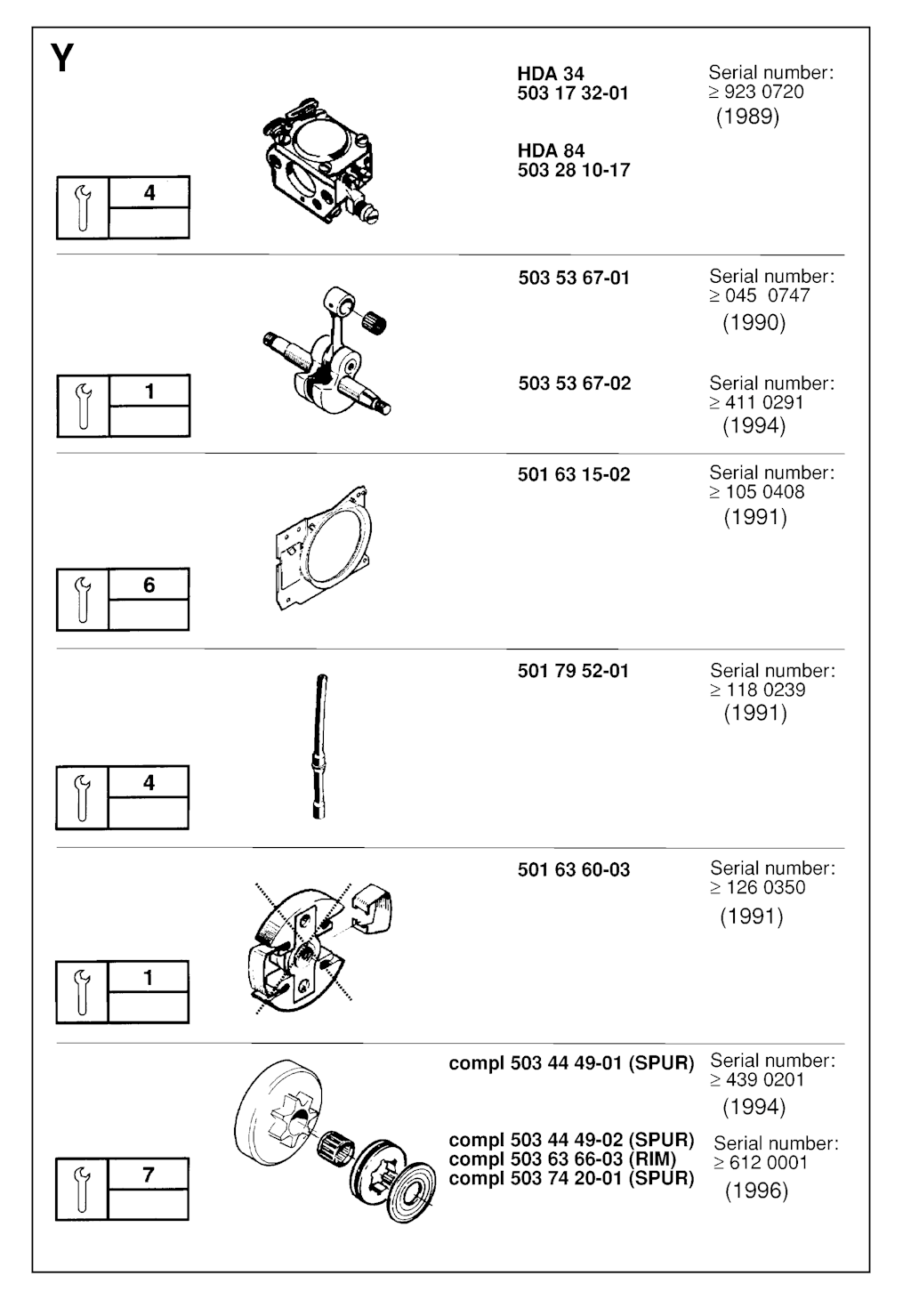 Y

4

HDA 34
503 17 32-01

HDA 84
503 28 10-17

Serial number:
≥ 923 0720
(1989)

1

503 53 67-01

Serial number:
≥ 045 0747
(1990)

503 53 67-02

Serial number:
≥ 411 0291
(1994)

6

501 63 15-02

Serial number:
≥ 105 0408
(1991)

4

501 79 52-01

Serial number:
≥ 118 0239
(1991)

1

501 63 60-03

Serial number:
≥ 126 0350
(1991)

7

compl 503 44 49-01 (SPUR)

Serial number:
≥ 439 0201
(1994)

compl 503 44 49-02 (SPUR)
compl 503 63 66-03 (RIM)
compl 503 74 20-01 (SPUR)

Serial number:
≥ 612 0001
(1996)