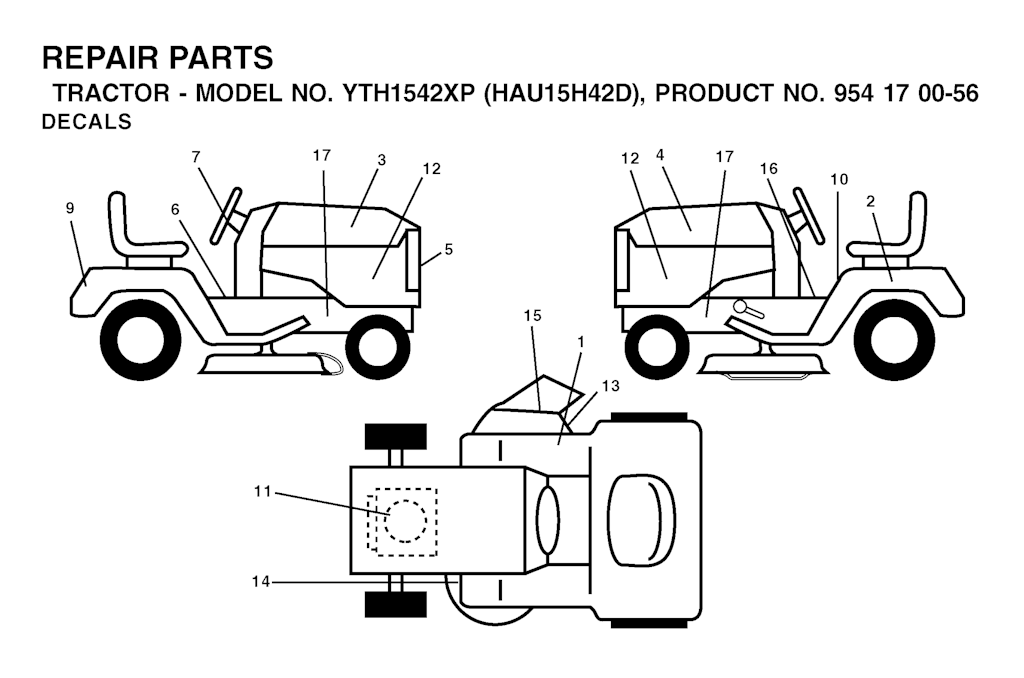 REPAIR PARTS
TRACTOR - MODEL NO. YTH1542XP (HAU15H42D), PRODUCT NO. 954 17 00-56
DECALS

7
17
3
12
9
6
5

12
4
17
16
10
2

15
1
13
11
14