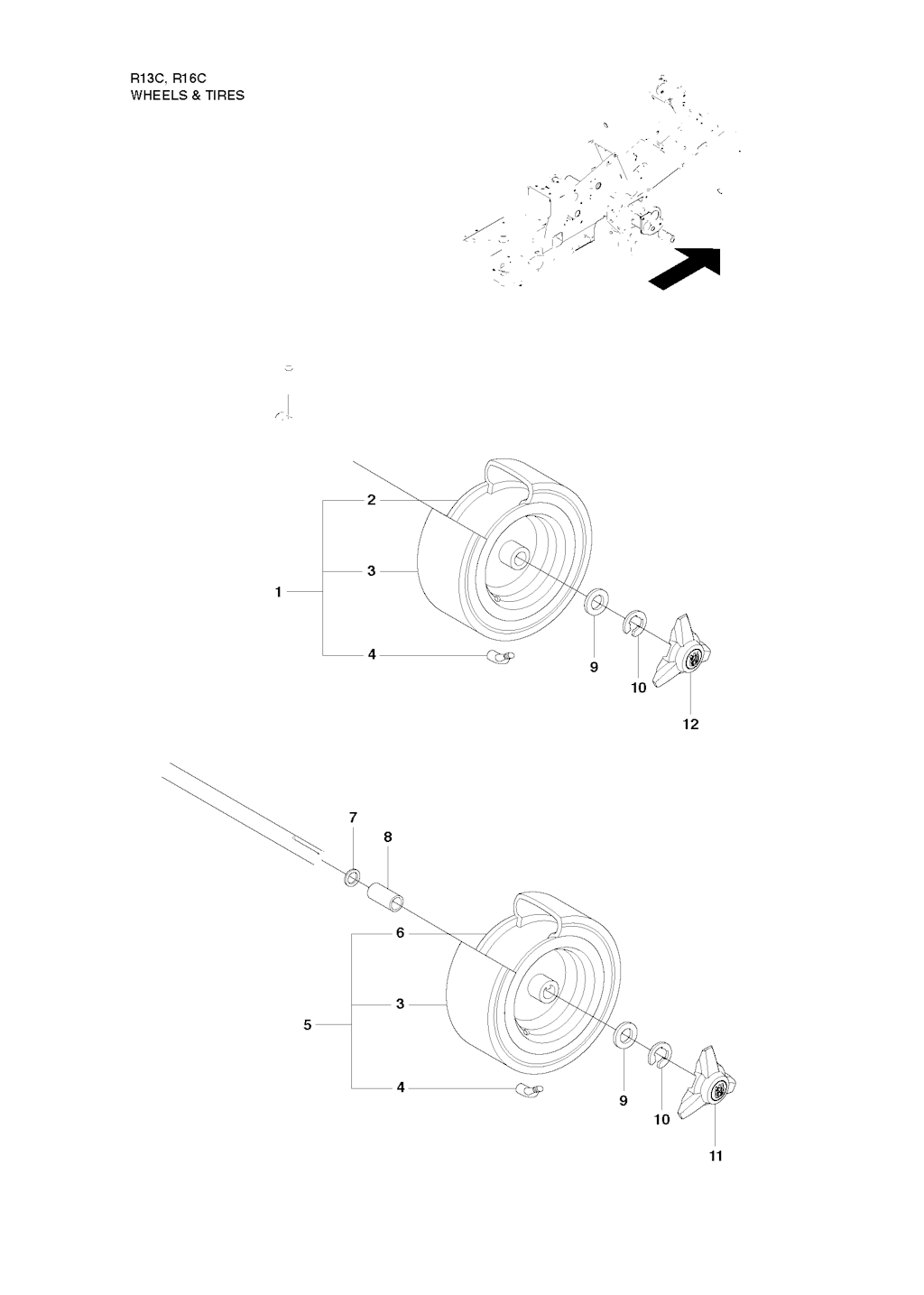 R13C, R16C
WHEELS & TIRES

2
3
1
4
9
10
12

7
8
6
3
5
4
9
10
11