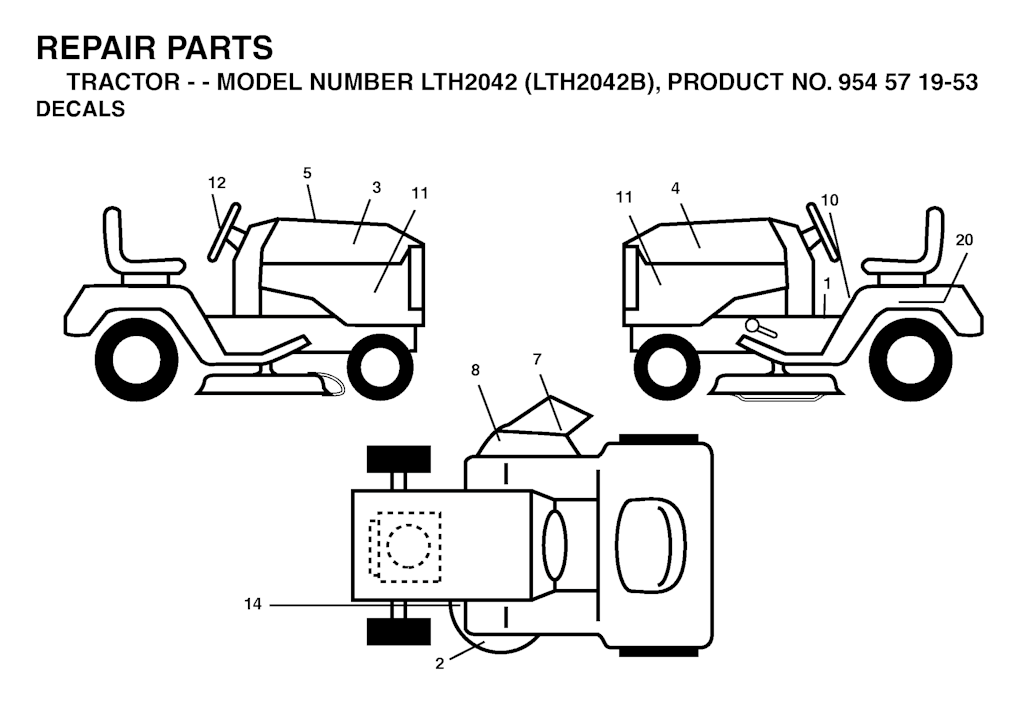 REPAIR PARTS
TRACTOR - - MODEL NUMBER LTH2042 (LTH2042B), PRODUCT NO. 954 57 19-53
DECALS

12
5
3
11
11
4
10
20
1
8
7
14
2