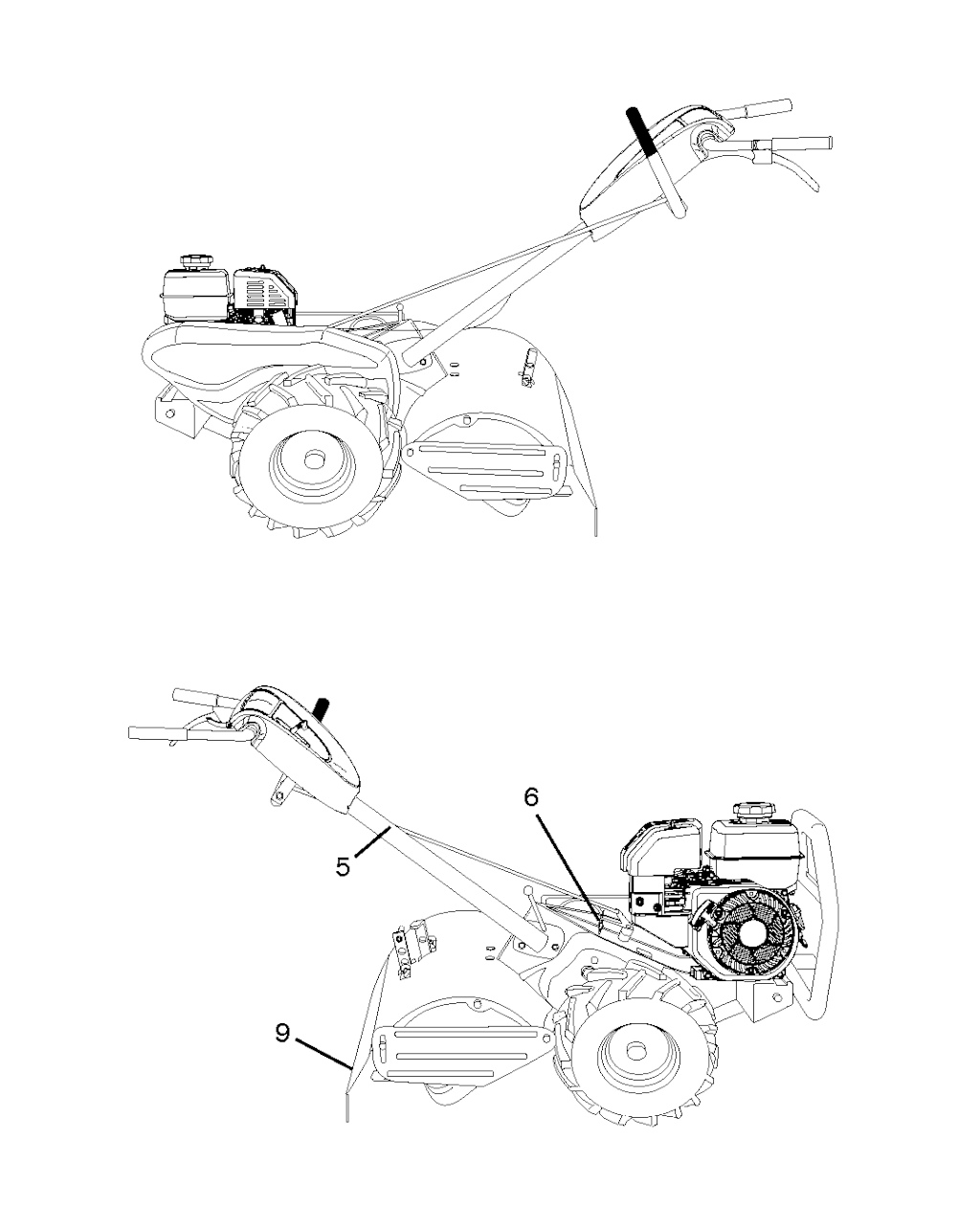 6
5
9