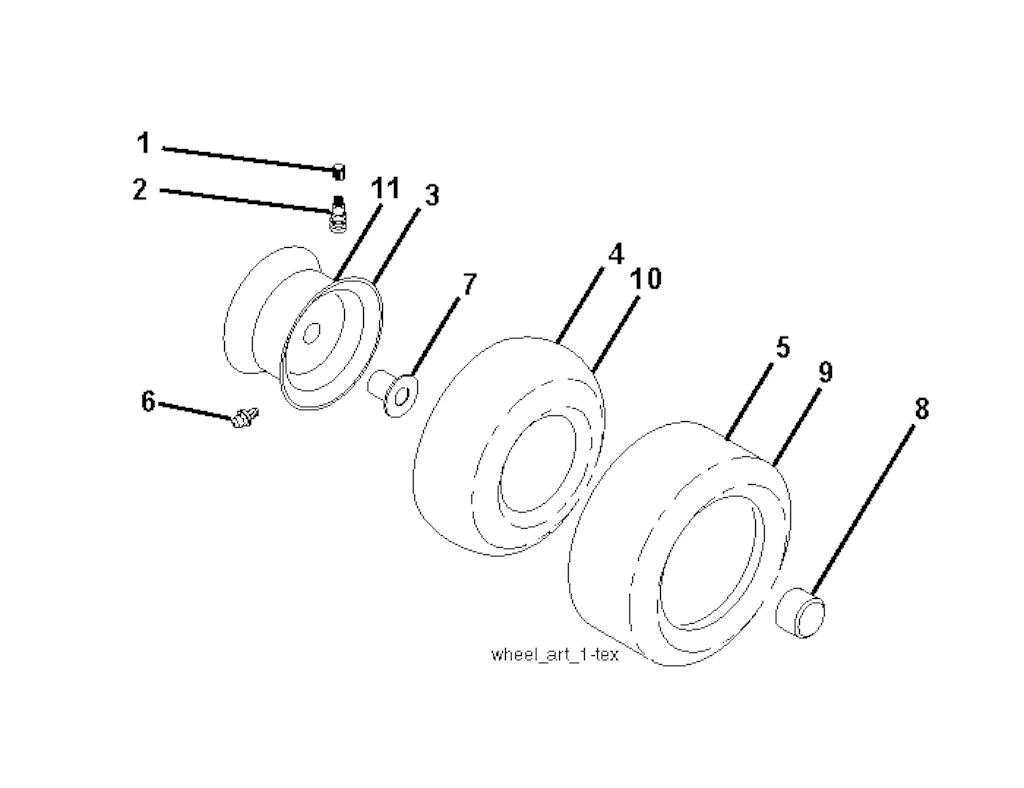 1
2
11
3
7
4
10
5
9
8
6
wheel_art_1-tex