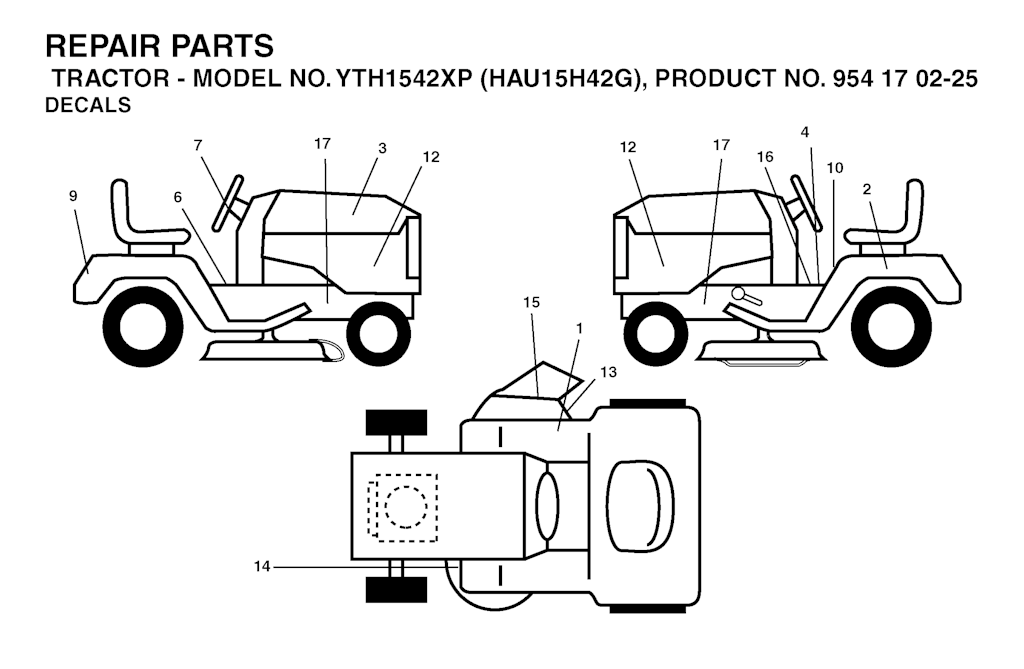 REPAIR PARTS
TRACTOR - MODEL NO. YTH1542XP (HAU15H42G), PRODUCT NO. 954 17 02-25
DECALS

7
17
3
12
9
6

12
17
16
4
10
2

15
1
13
14