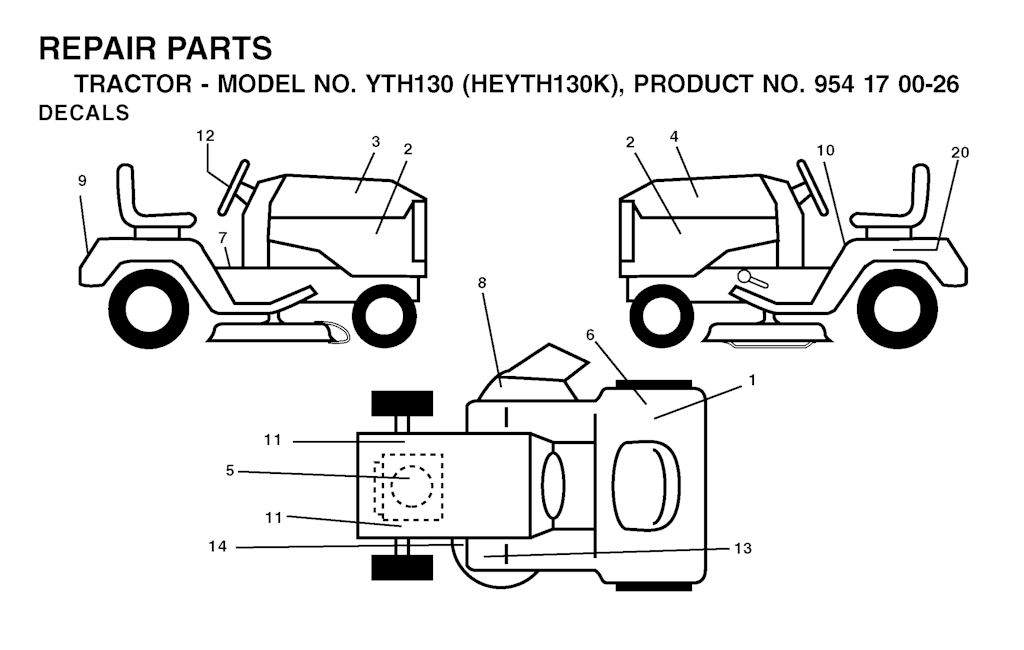 REPAIR PARTS

TRACTOR - MODEL NO. YTH130 (HEYTH130K), PRODUCT NO. 954 17 00-26

DECALS

12
3
2
9
7
2
4
10
20
8
6
1
11
5
11
14
13