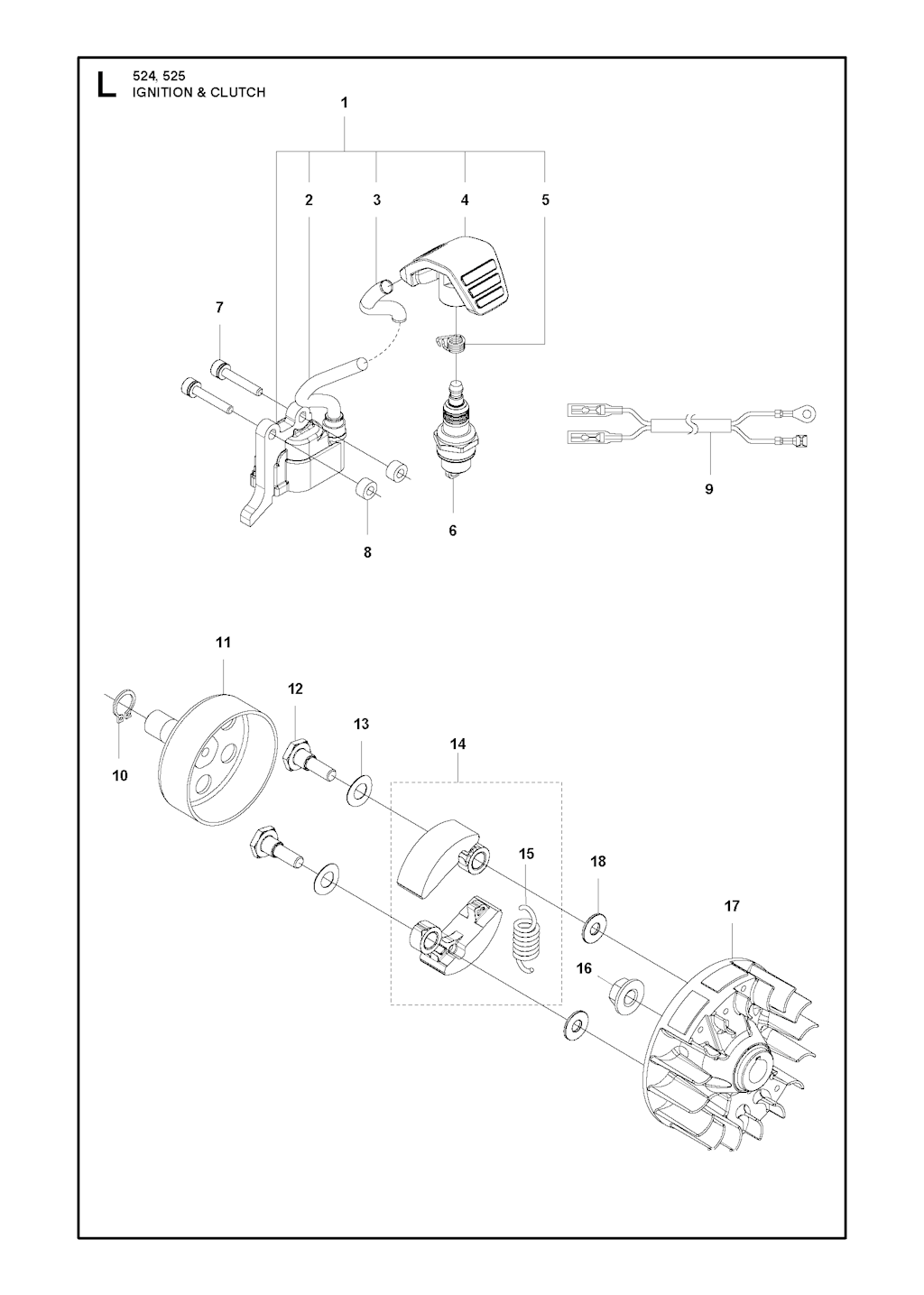 L 524, 525
IGNITION & CLUTCH

1
2
3
4
5
7
9
6
8
11
12
13
14
10
15
18
17
16