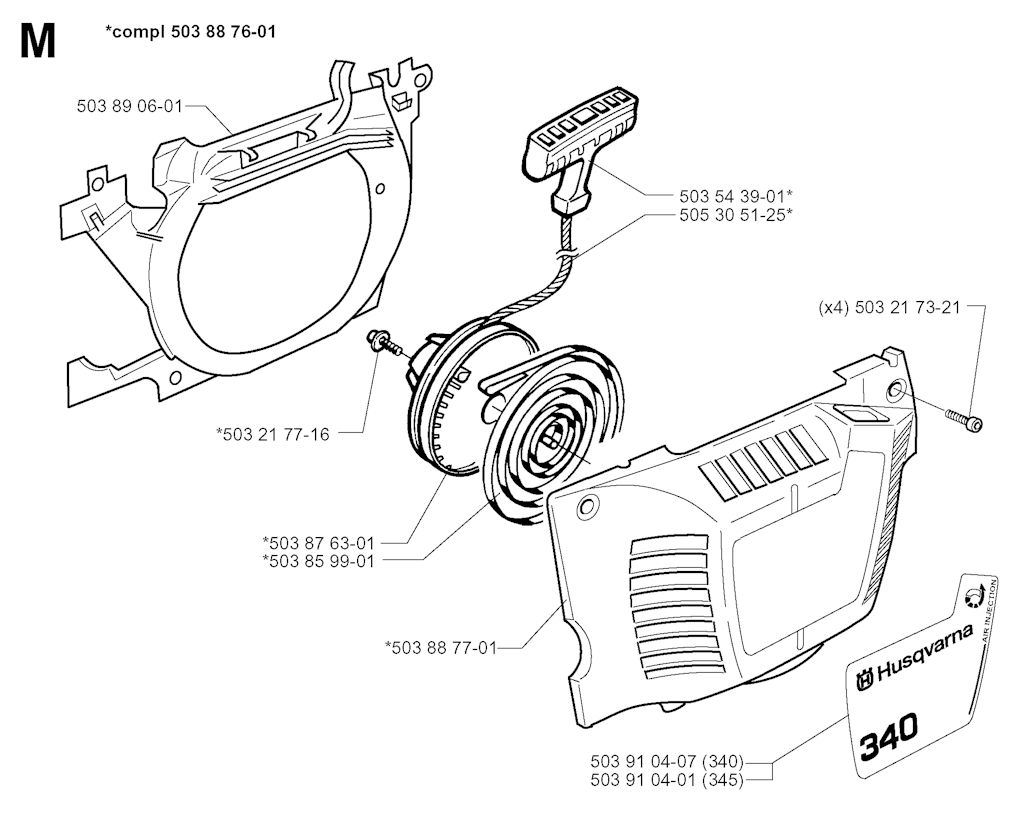 M

*compl 503 88 76-01

503 89 06-01

503 54 39-01*
505 30 51-25*

(x4) 503 21 73-21

*503 21 77-16

*503 87 63-01
*503 85 99-01

*503 88 77-01

Husqvarna
AIR INJECTION
340

503 91 04-07 (340)
503 91 04-01 (345)