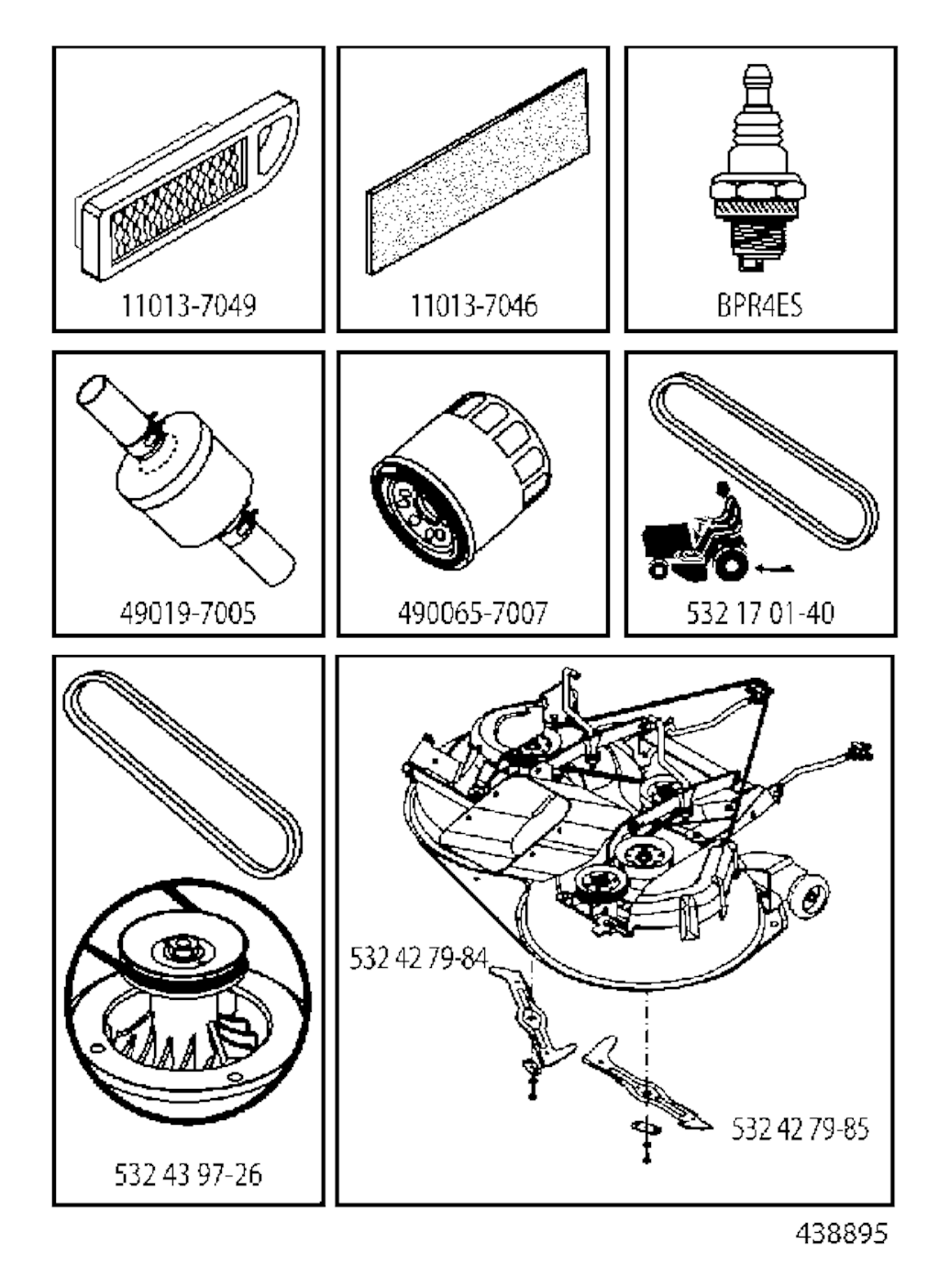 11013-7049

11013-7046

BPR4ES

49019-7005

490065-7007

532 17 01-40

532 43 97-26

532 42 79-84

532 42 79-85

438895