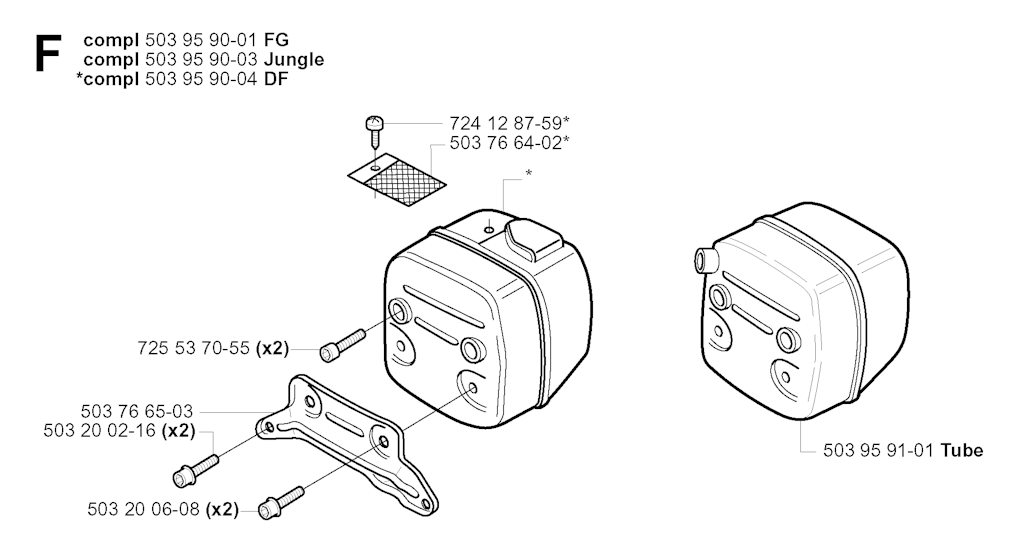 F compl 503 95 90-01 FG
compl 503 95 90-03 Jungle
*compl 503 95 90-04 DF

724 12 87-59*
503 76 64-02*
*

725 53 70-55 (x2)

503 76 65-03
503 20 02-16 (x2)

503 20 06-08 (x2)

503 95 91-01 Tube