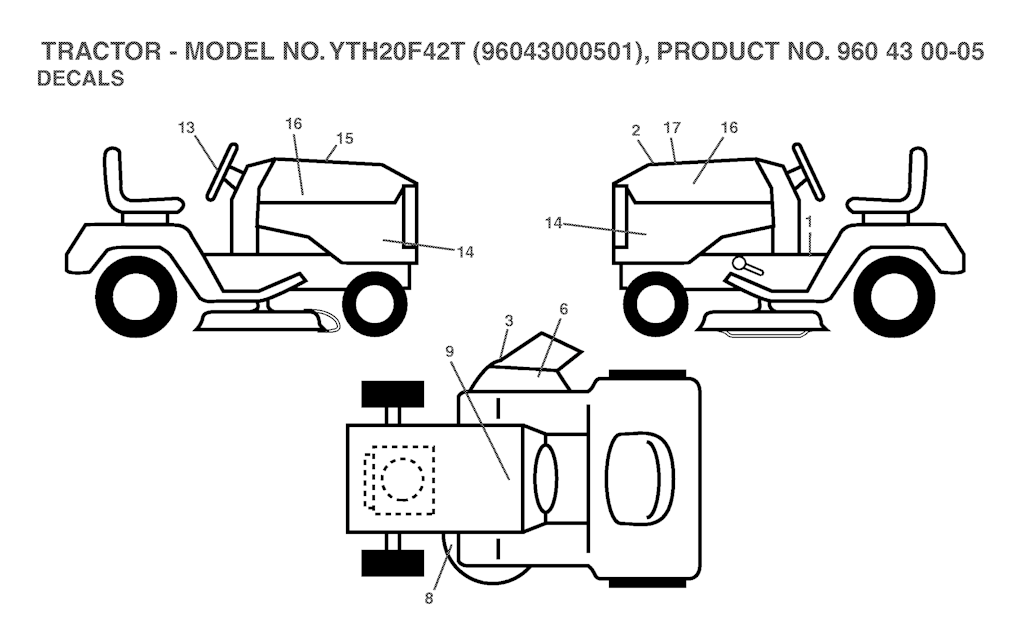 TRACTOR - MODEL NO. YTH20F42T (96043000501), PRODUCT NO. 960 43 00-05
DECALS

13
16
15
14

2
17
16
14
1

3
6
9
8