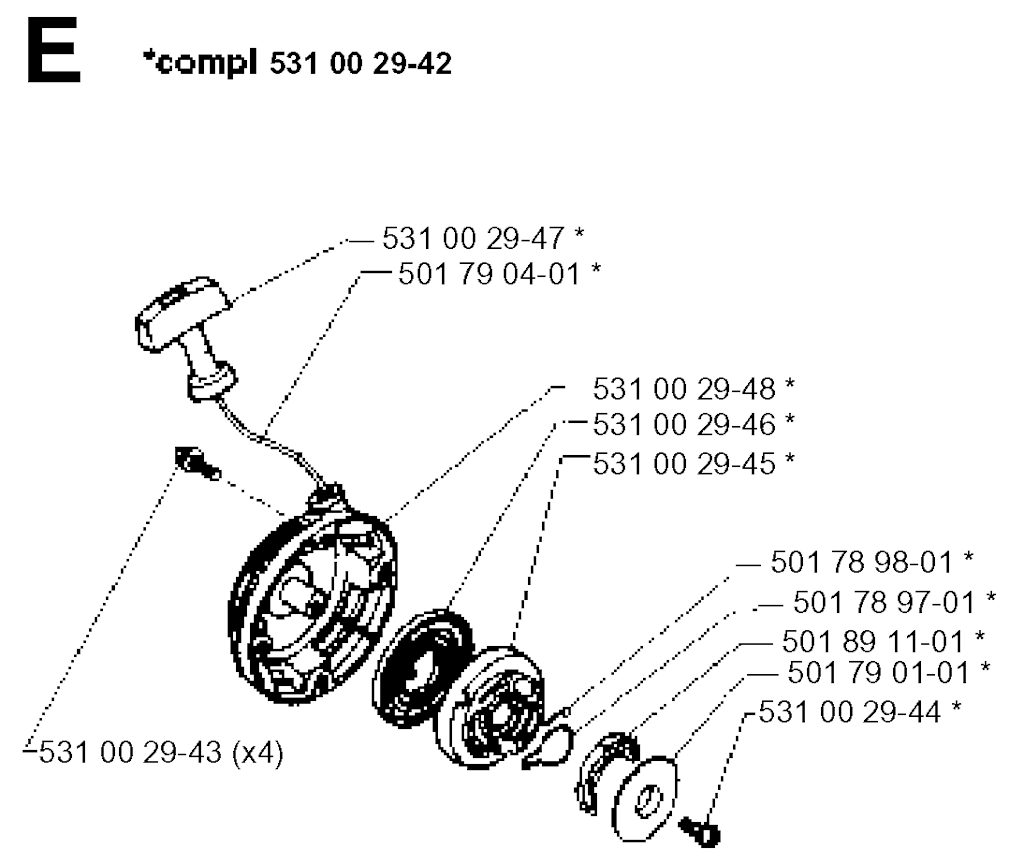 E

*compl 531 00 29-42

531 00 29-47 *
501 79 04-01 *
531 00 29-48 *
531 00 29-46 *
531 00 29-45 *
501 78 98-01 *
501 78 97-01 *
501 89 11-01 *
501 79 01-01 *
531 00 29-44 *
531 00 29-43 (x4)