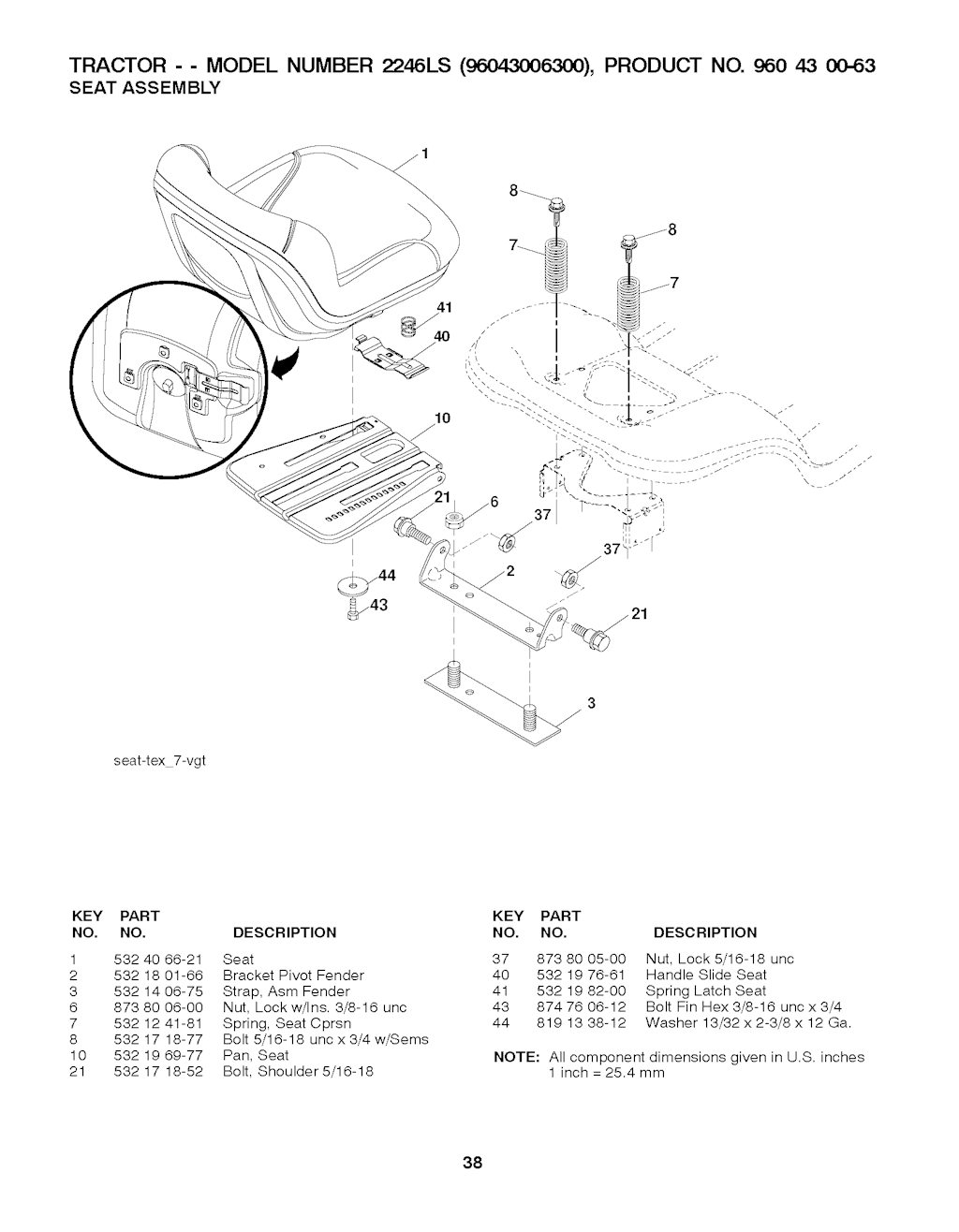 TRACTOR - - MODEL NUMBER 2246LS (96043006300), PRODUCT NO. 960 43 00-63
SEAT ASSEMBLY

1
8
8
7
7
41
40
10
21
6
37
37
2
44
43
21
3

seat-tex_7-vgt

| KEY NO. | PART NO. | DESCRIPTION |
|---|---|---|
| 1 | 532 40 66-21 | Seat |
| 2 | 532 18 01-66 | Bracket Pivot Fender |
| 3 | 532 14 06-75 | Strap, Asm Fender |
| 6 | 873 80 06-00 | Nut, Lock w/Ins. 3/8-16 unc |
| 7 | 532 12 41-81 | Spring, Seat Cprsn |
| 8 | 532 17 18-77 | Bolt 5/16-18 unc x 3/4 w/Sems |
| 10 | 532 19 69-77 | Pan, Seat |
| 21 | 532 17 18-52 | Bolt, Shoulder 5/16-18 |

| KEY NO. | PART NO. | DESCRIPTION |
|---|---|---|
| 37 | 873 80 05-00 | Nut, Lock 5/16-18 unc |
| 40 | 532 19 76-61 | Handle Slide Seat |
| 41 | 532 19 82-00 | Spring Latch Seat |
| 43 | 874 76 06-12 | Bolt Fin Hex 3/8-16 unc x 3/4 |
| 44 | 819 13 38-12 | Washer 13/32 x 2-3/8 x 12 Ga. |

NOTE: All component dimensions given in U.S. inches
1 inch = 25.4 mm

38