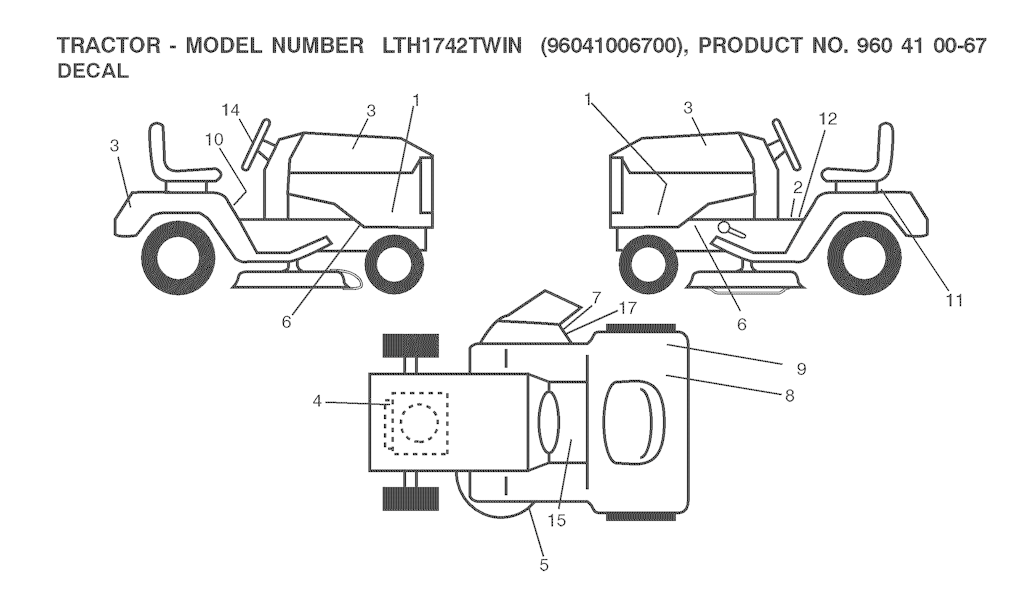 TRACTOR - MODEL NUMBER LTH1742TWIN (96041006700), PRODUCT NO. 960 41 00-67
DECAL

14
3
1
3
10
6
1
3
12
2
11
6
7
17
9
8
4
15
5