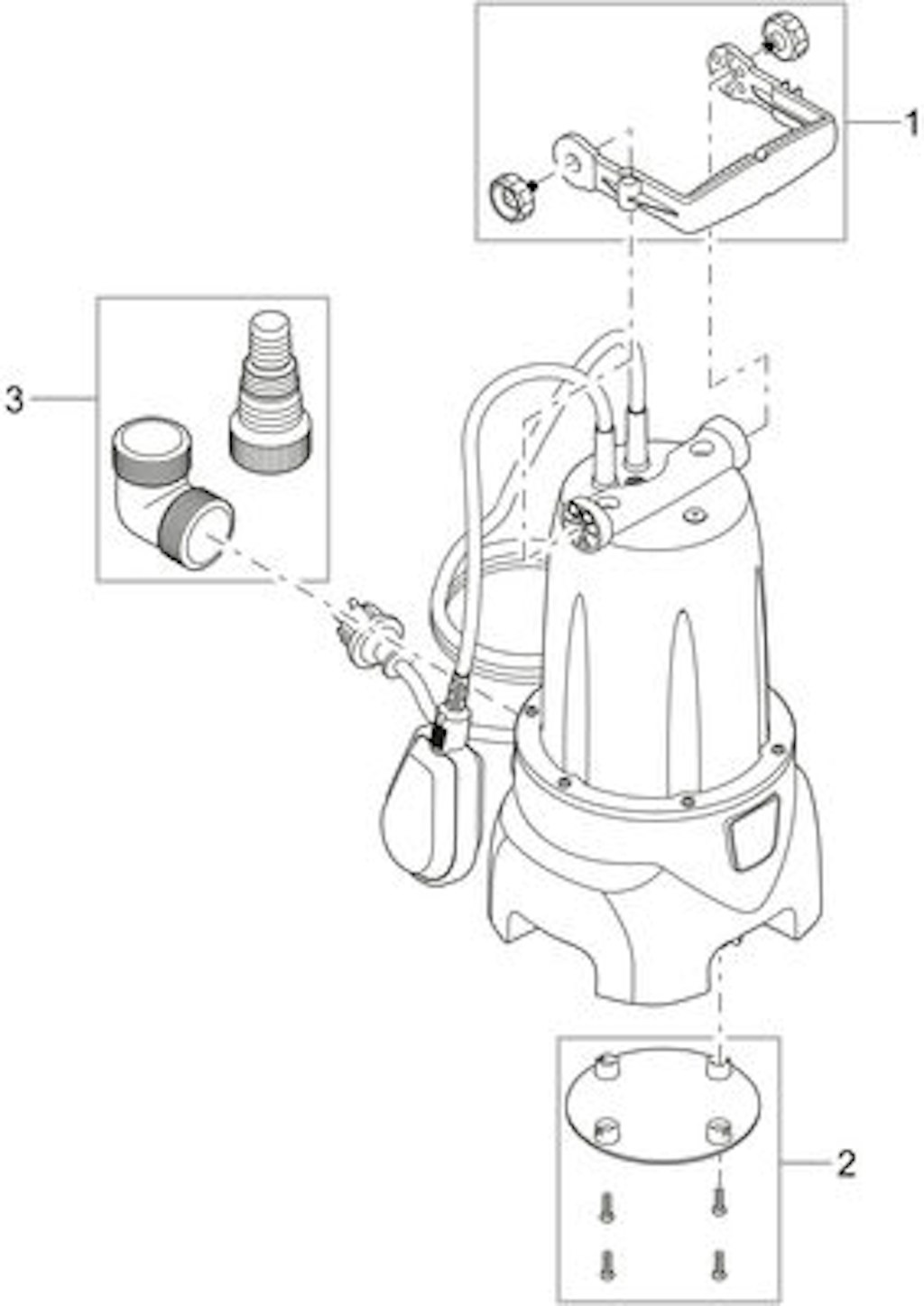 1
3
2