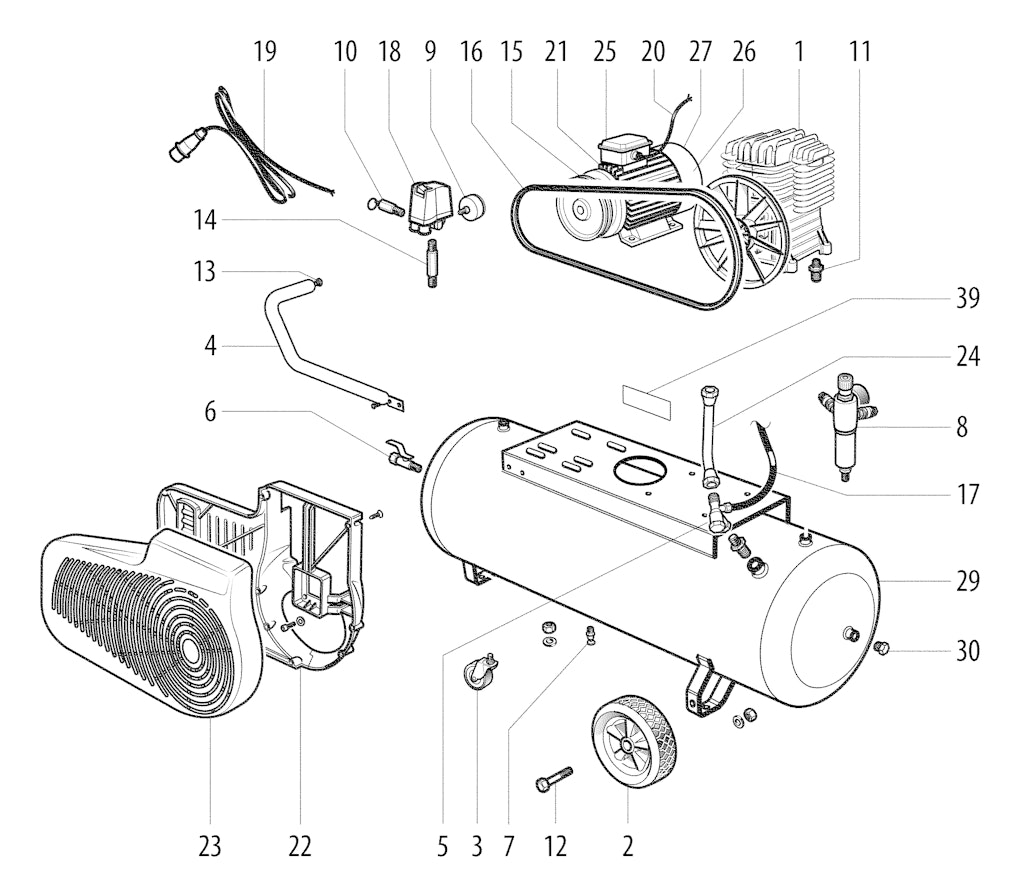 19 10 18 9 16 15 21 25 20 27 26 1 11

14

13

4

6

39

24

8

17

29

30

23 22 5 3 7 12 2