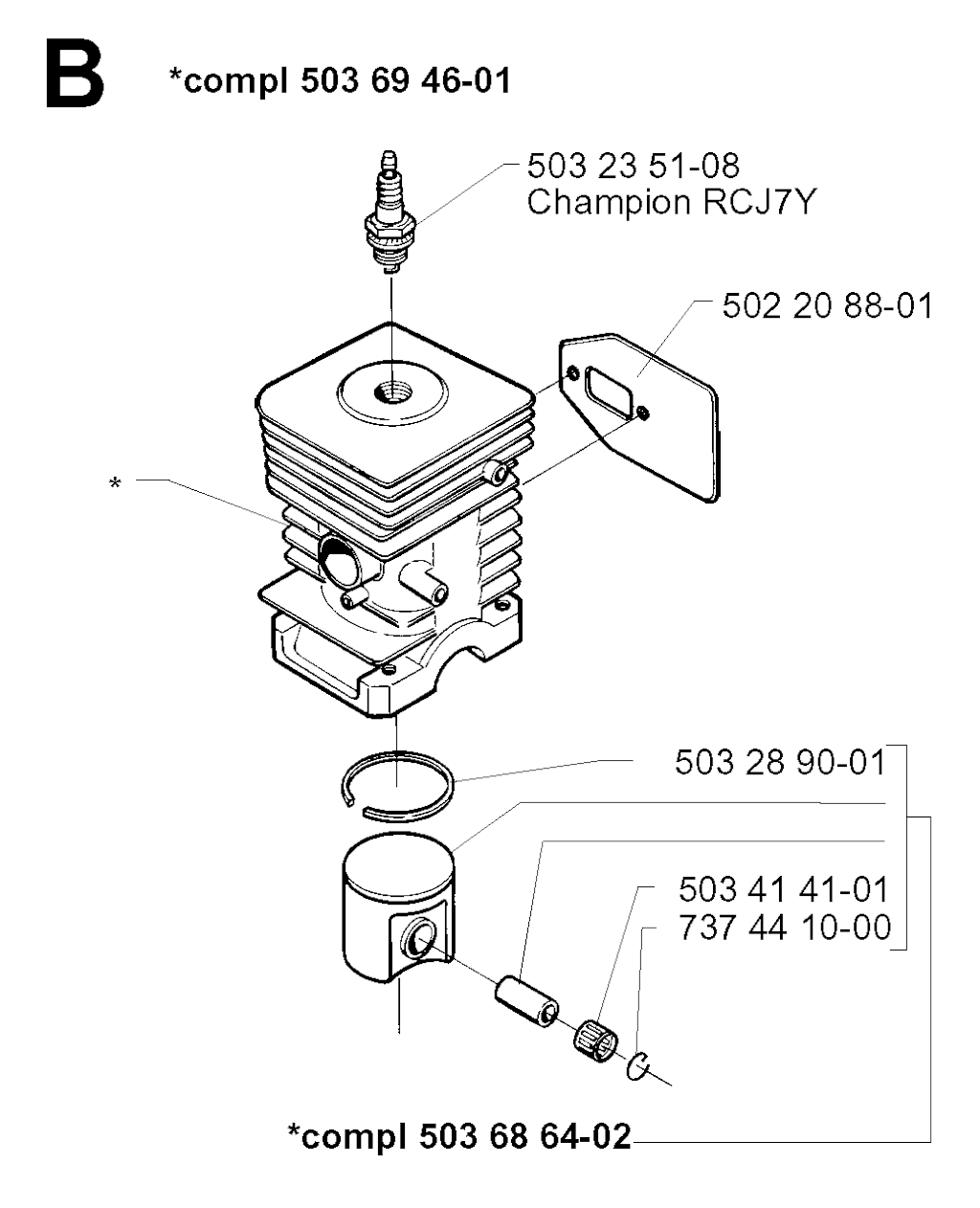 B *compl 503 69 46-01

503 23 51-08
Champion RCJ7Y

502 20 88-01

*

503 28 90-01

503 41 41-01
737 44 10-00

*compl 503 68 64-02