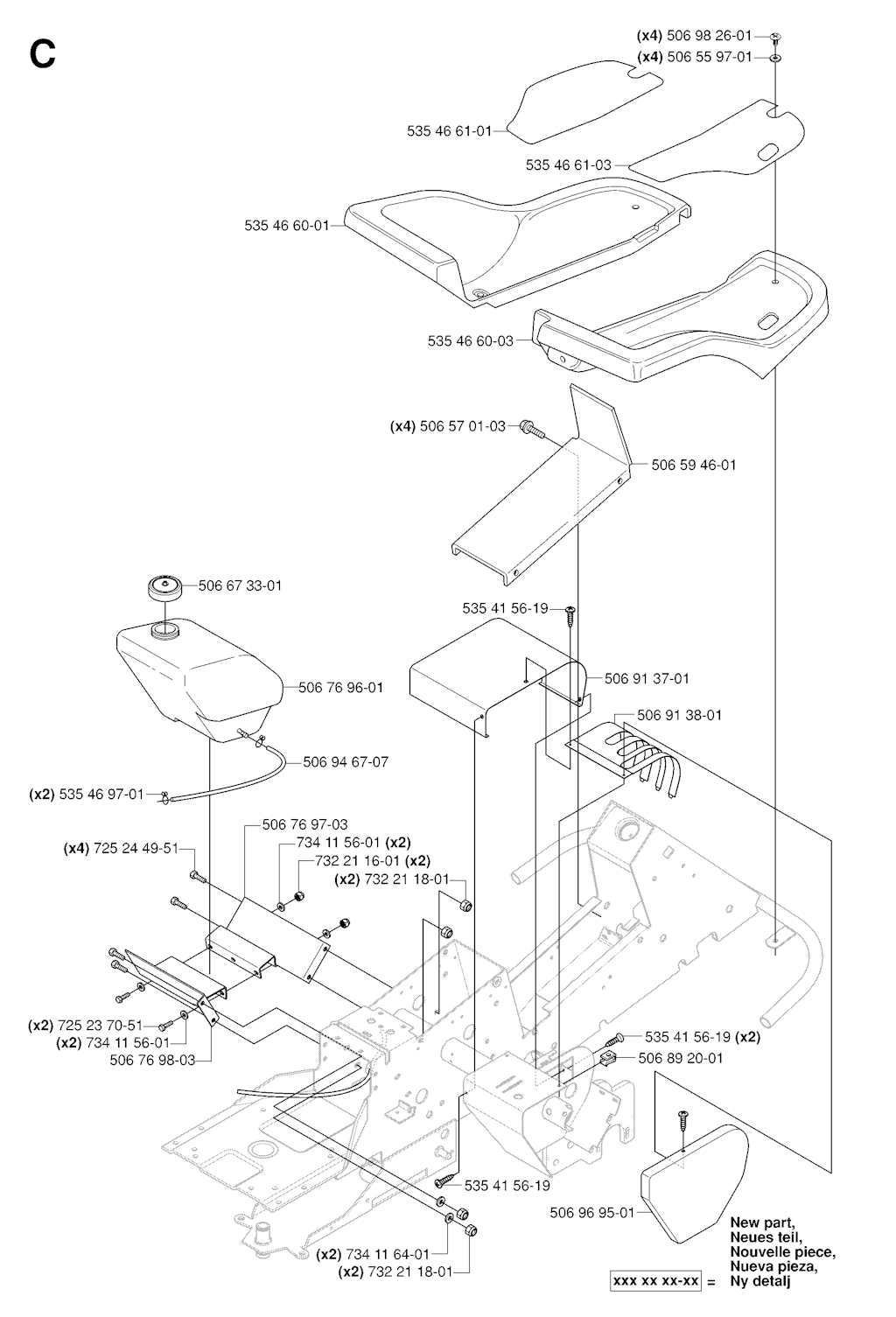 C

(x4) 506 98 26-01
(x4) 506 55 97-01
535 46 61-01
535 46 61-03
535 46 60-01
535 46 60-03
(x4) 506 57 01-03
506 59 46-01
506 67 33-01
535 41 56-19
506 76 96-01
506 91 37-01
506 91 38-01
506 94 67-07
(x2) 535 46 97-01
506 76 97-03
(x4) 725 24 49-51
734 11 56-01 (x2)
732 21 16-01 (x2)
(x2) 732 21 18-01
(x2) 725 23 70-51
(x2) 734 11 56-01
506 76 98-03
535 41 56-19 (x2)
506 89 20-01
535 41 56-19
506 96 95-01
(x2) 734 11 64-01
(x2) 732 21 18-01

New part,
Neues teil,
Nouvelle piece,
Nueva pieza,
Ny detalj

xxx xx xx-xx =